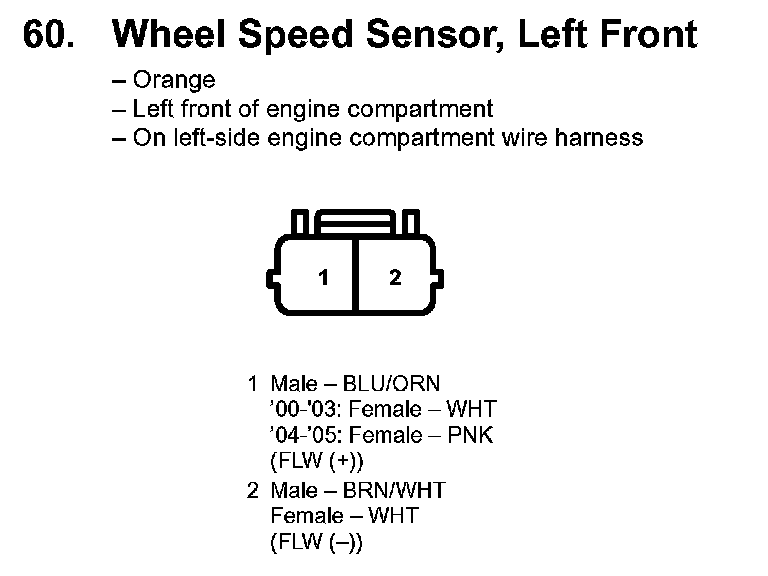 60. Wheel Speed Sensor, Left Front

– Orange
– Left front of engine compartment
– On left-side engine compartment wire harness

1 2

1 Male – BLU/ORN
'00-'03: Female – WHT
'04-'05: Female – PNK
(FLW (+))

2 Male – BRN/WHT
Female – WHT
(FLW (–))