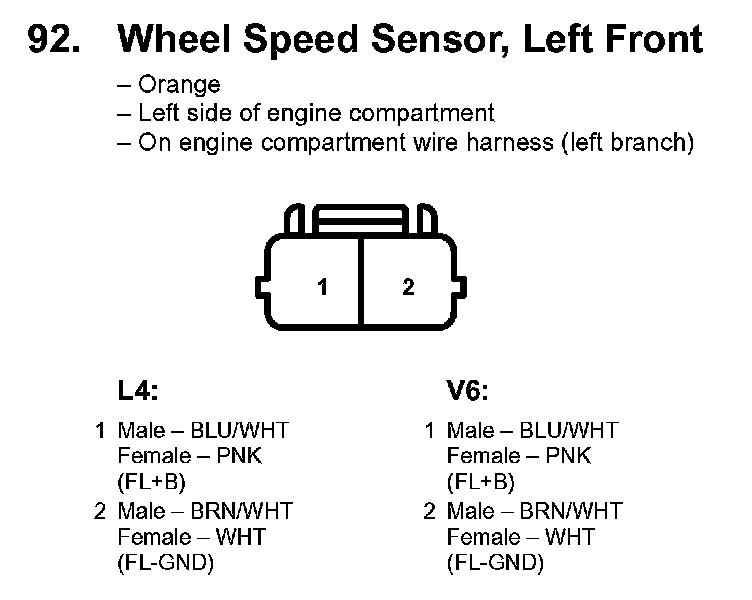 92. Wheel Speed Sensor, Left Front

– Orange
– Left side of engine compartment
– On engine compartment wire harness (left branch)

1 2

L4:

1 Male – BLU/WHT
Female – PNK
(FL+B)

2 Male – BRN/WHT
Female – WHT
(FL-GND)

V6:

1 Male – BLU/WHT
Female – PNK
(FL+B)

2 Male – BRN/WHT
Female – WHT
(FL-GND)