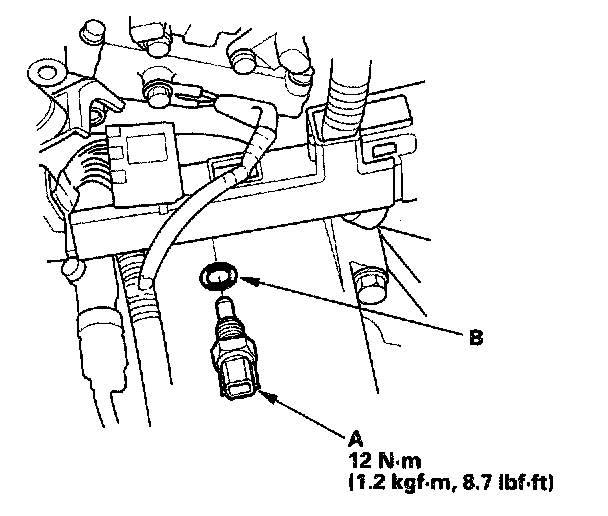 B

A
12 N·m
(1.2 kgf·m, 8.7 lbf·ft)