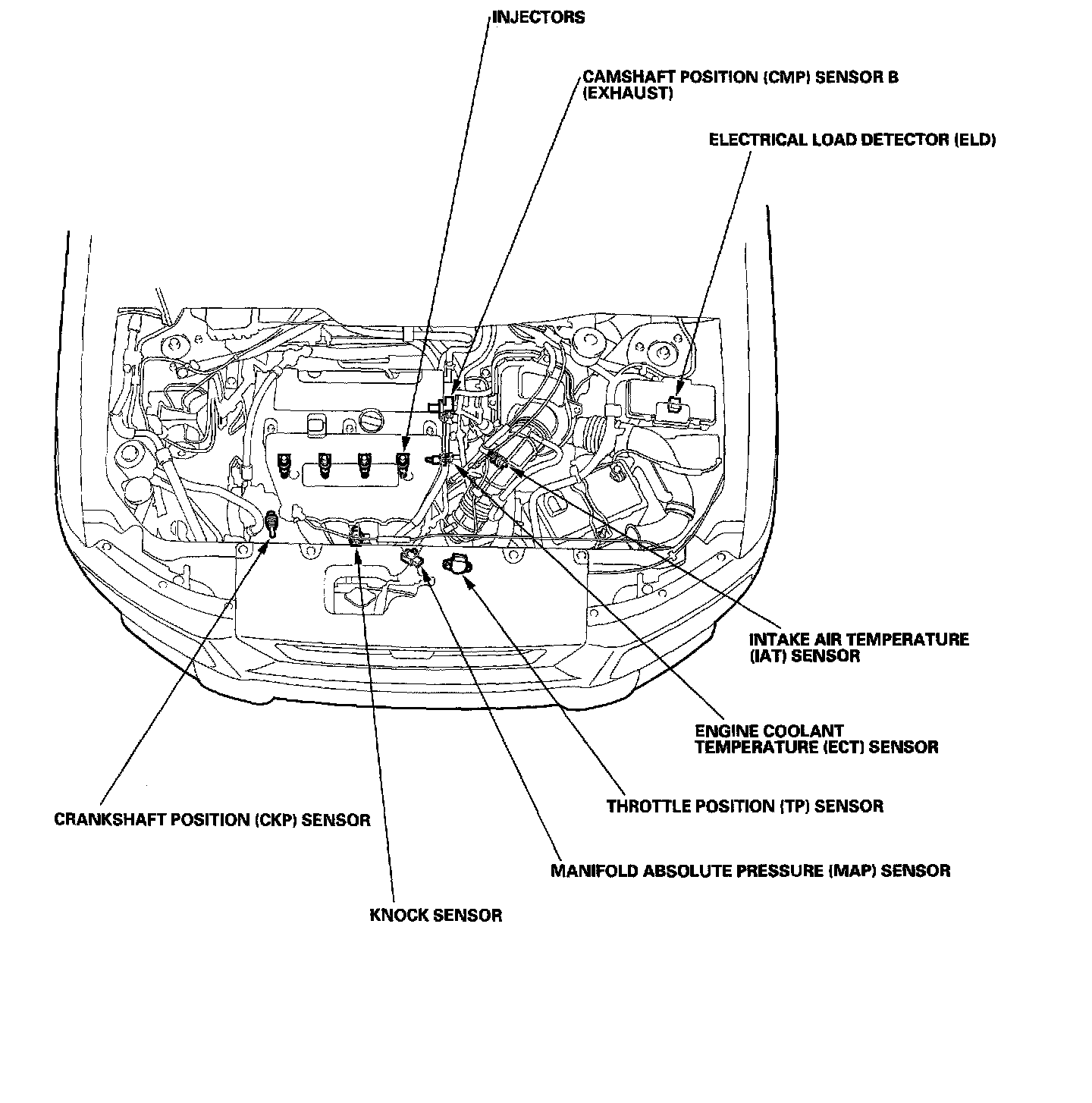 INJECTORS

CAMSHAFT POSITION (CMP) SENSOR B (EXHAUST)

ELECTRICAL LOAD DETECTOR (ELD)

INTAKE AIR TEMPERATURE (IAT) SENSOR

ENGINE COOLANT TEMPERATURE (ECT) SENSOR

THROTTLE POSITION (TP) SENSOR

CRANKSHAFT POSITION (CKP) SENSOR

MANIFOLD ABSOLUTE PRESSURE (MAP) SENSOR

KNOCK SENSOR