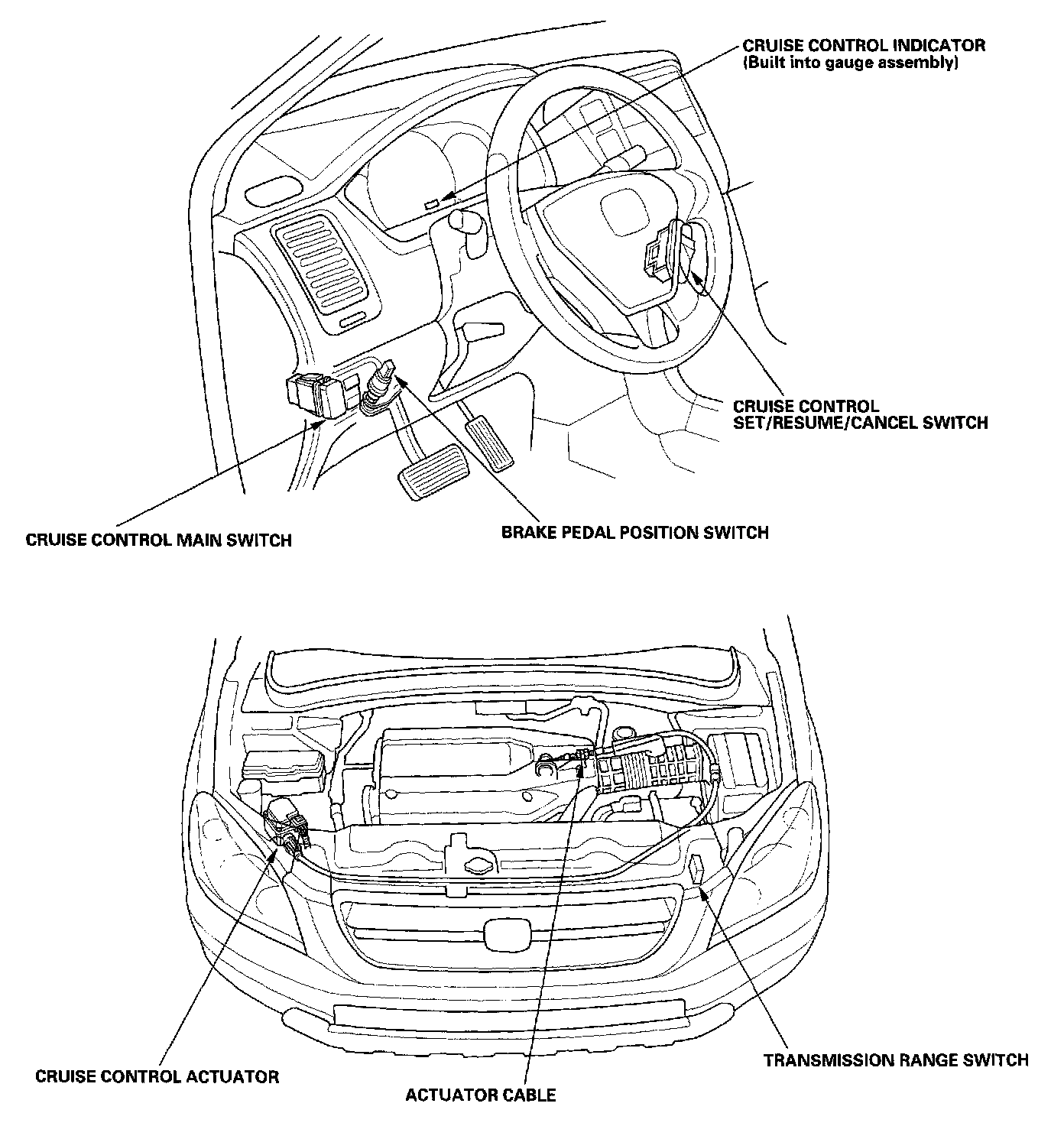 CRUISE CONTROL INDICATOR
(Built into gauge assembly)

CRUISE CONTROL
SET/RESUME/CANCEL SWITCH

CRUISE CONTROL MAIN SWITCH

BRAKE PEDAL POSITION SWITCH

CRUISE CONTROL ACTUATOR

ACTUATOR CABLE

TRANSMISSION RANGE SWITCH