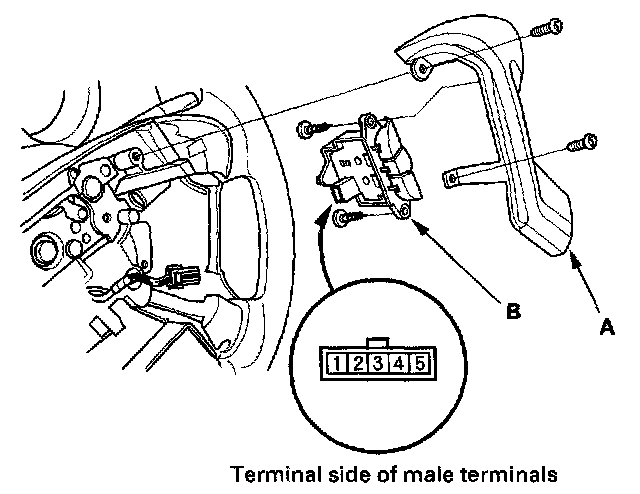 B

A

1 2 3 4 5

Terminal side of male terminals