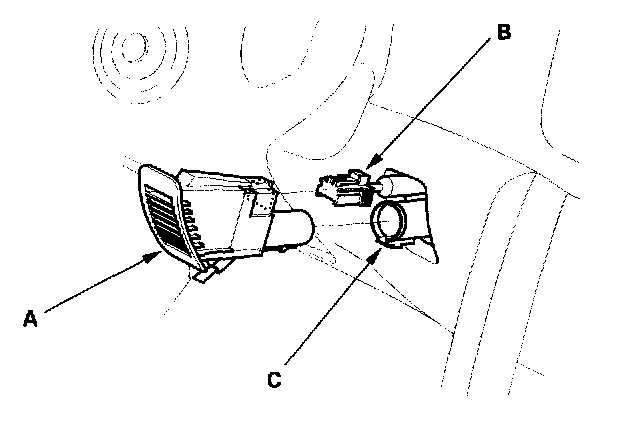 B

A

C