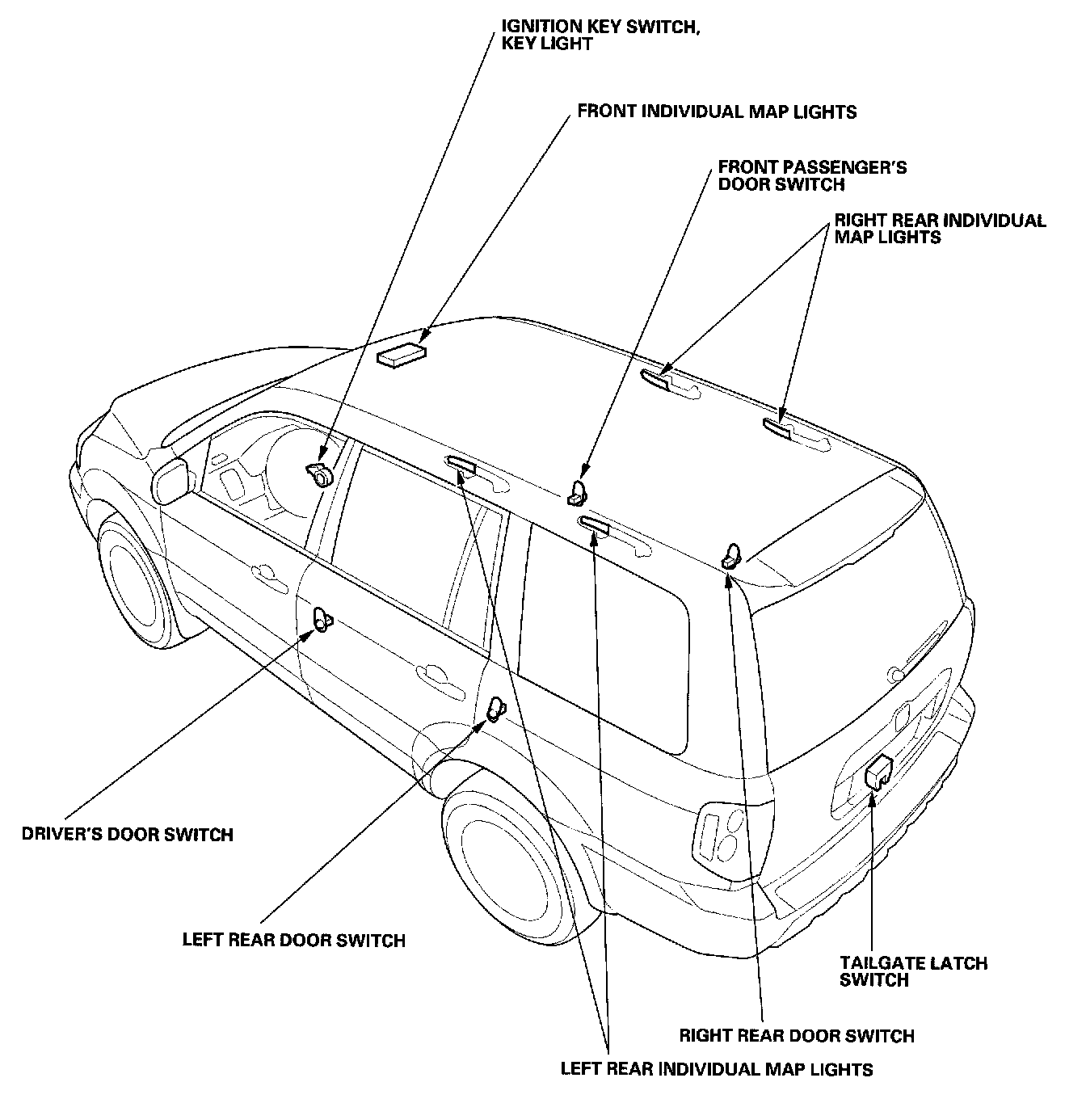 IGNITION KEY SWITCH, KEY LIGHT

FRONT INDIVIDUAL MAP LIGHTS

FRONT PASSENGER'S DOOR SWITCH

RIGHT REAR INDIVIDUAL MAP LIGHTS

DRIVER'S DOOR SWITCH

LEFT REAR DOOR SWITCH

TAILGATE LATCH SWITCH

RIGHT REAR DOOR SWITCH

LEFT REAR INDIVIDUAL MAP LIGHTS