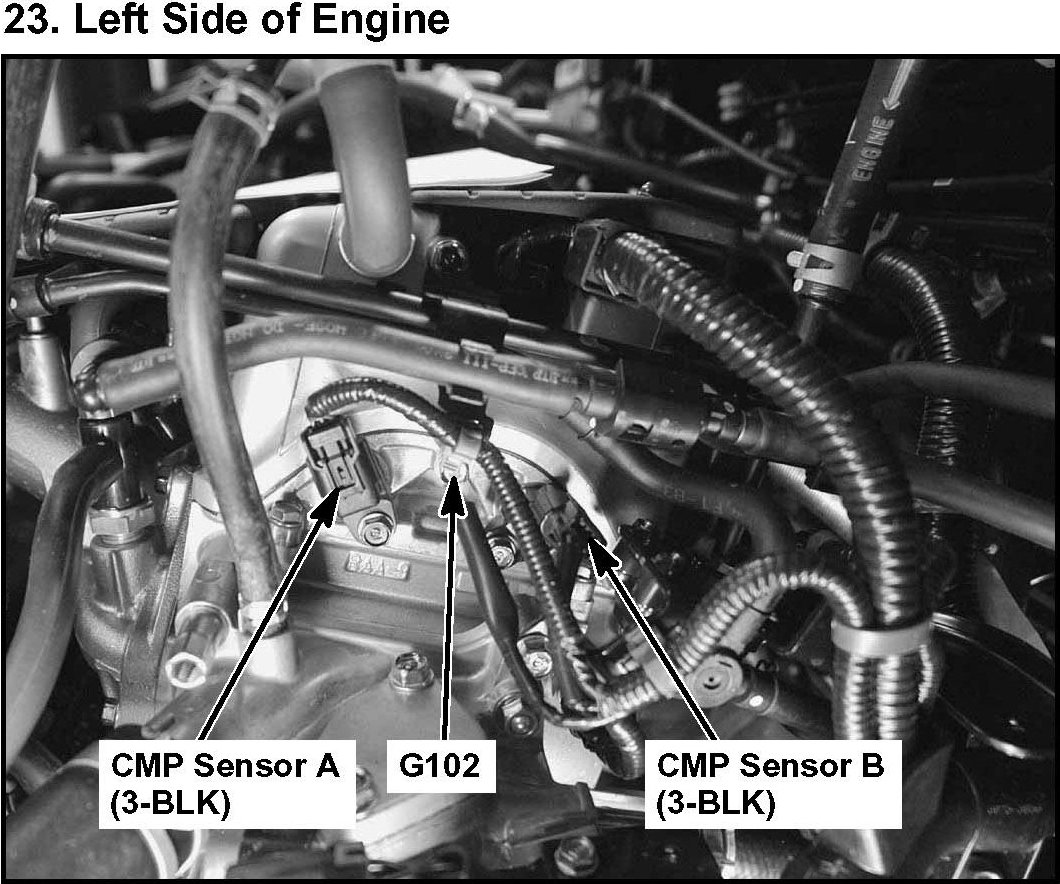 23. Left Side of Engine

ENGINE

CMP Sensor A
(3-BLK)

G102

CMP Sensor B
(3-BLK)