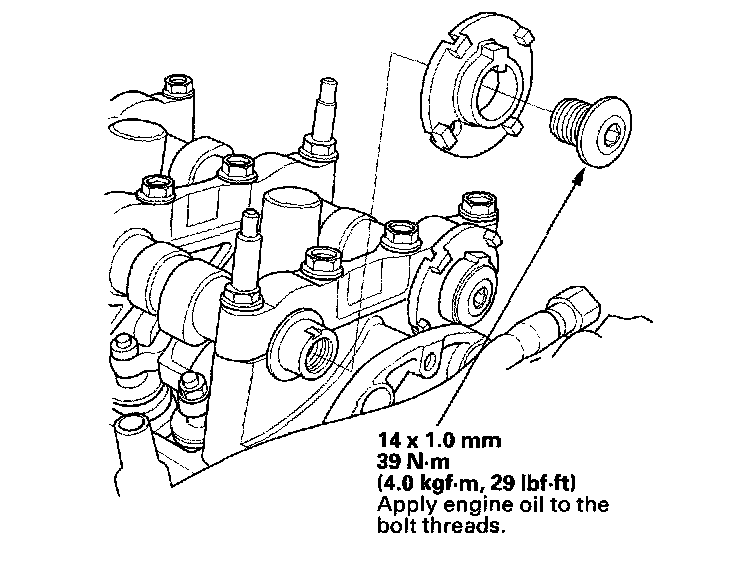 14 x 1.0 mm
39 N·m
(4.0 kgf·m, 29 lbf·ft)
Apply engine oil to the bolt threads.