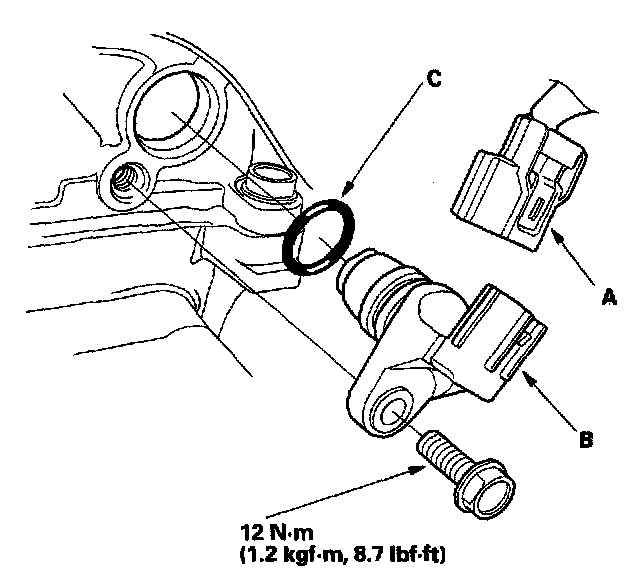 C

A

B

12 N·m
(1.2 kgf·m, 8.7 lbf·ft)