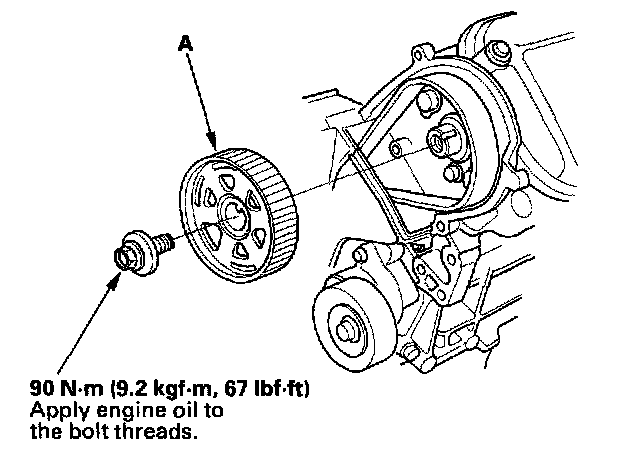 A

90 N·m (9.2 kgf·m, 67 lbf·ft)
Apply engine oil to the bolt threads.