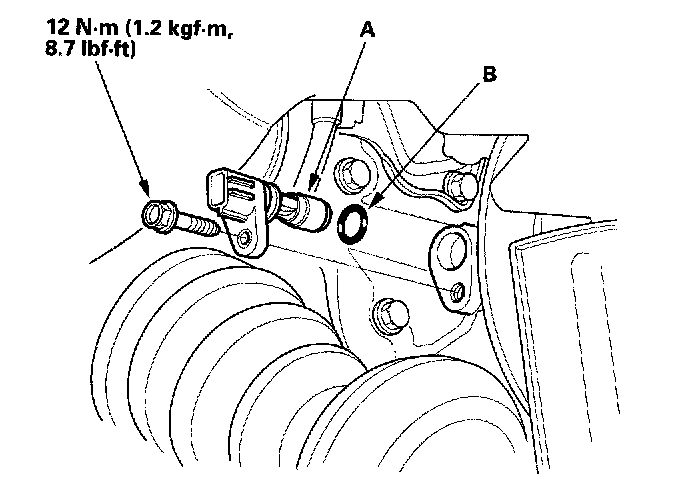 12 N·m (1.2 kgf·m, 8.7 lbf·ft)

A

B