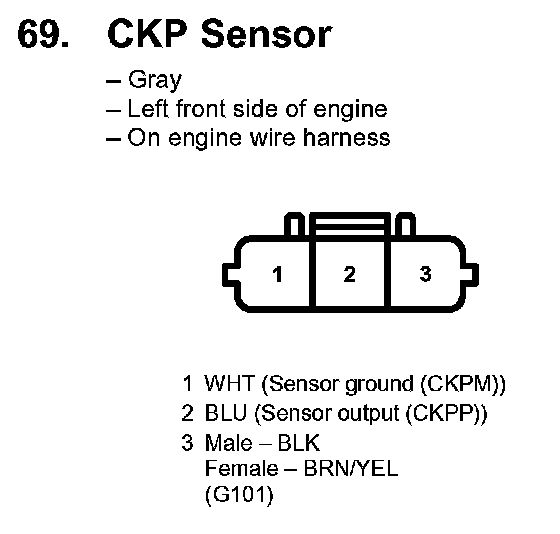 69. CKP Sensor

– Gray
– Left front side of engine
– On engine wire harness

1
2
3

1 WHT (Sensor ground (CKPM))
2 BLU (Sensor output (CKPP))
3 Male – BLK
Female – BRN/YEL
(G101)