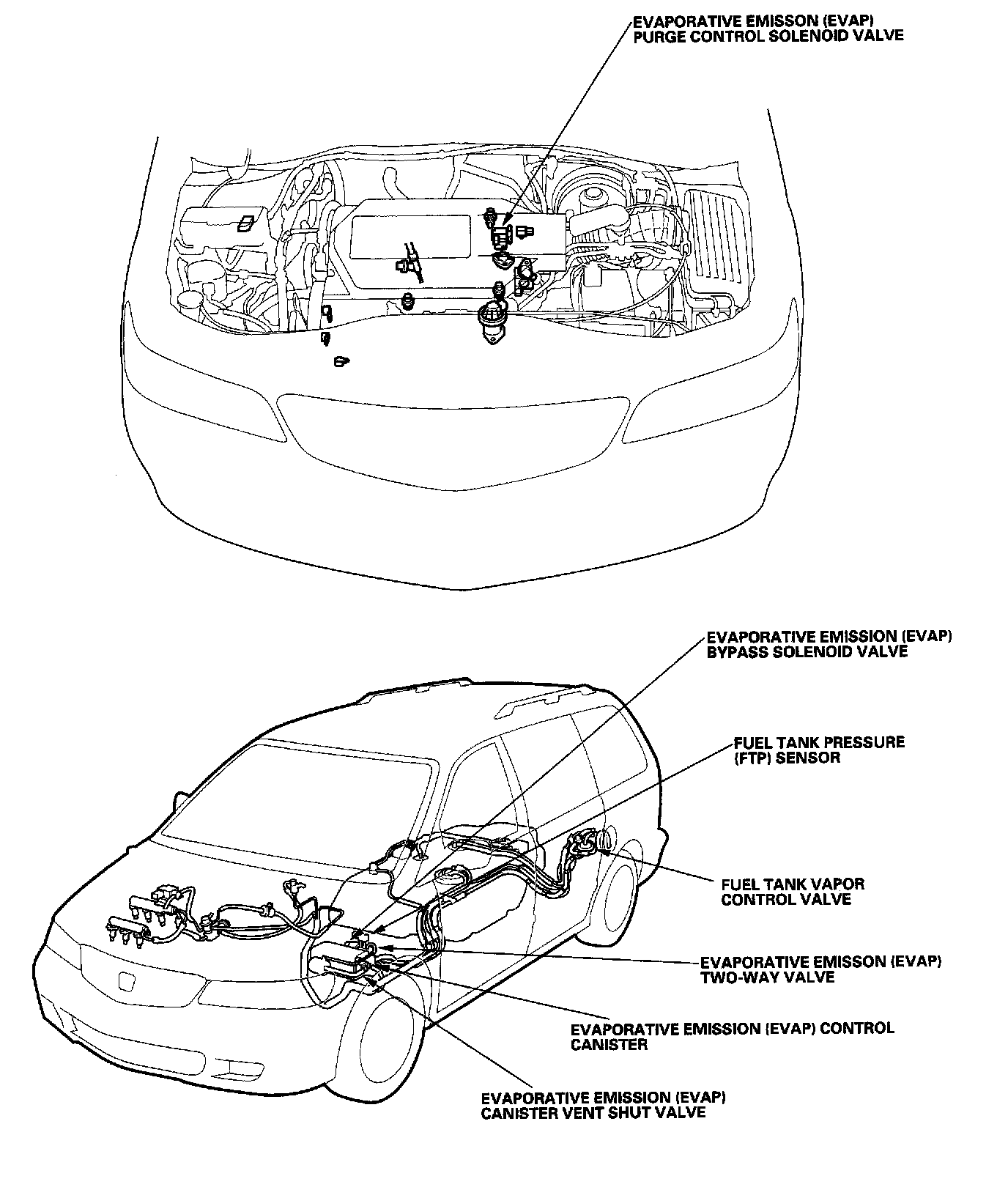 EVAPORATIVE EMISSON (EVAP) PURGE CONTROL SOLENOID VALVE

EVAPORATIVE EMISSION (EVAP) BYPASS SOLENOID VALVE

FUEL TANK PRESSURE (FTP) SENSOR

FUEL TANK VAPOR CONTROL VALVE

EVAPORATIVE EMISSON (EVAP) TWO-WAY VALVE

EVAPORATIVE EMISSION (EVAP) CONTROL CANISTER

EVAPORATIVE EMISSION (EVAP) CANISTER VENT SHUT VALVE