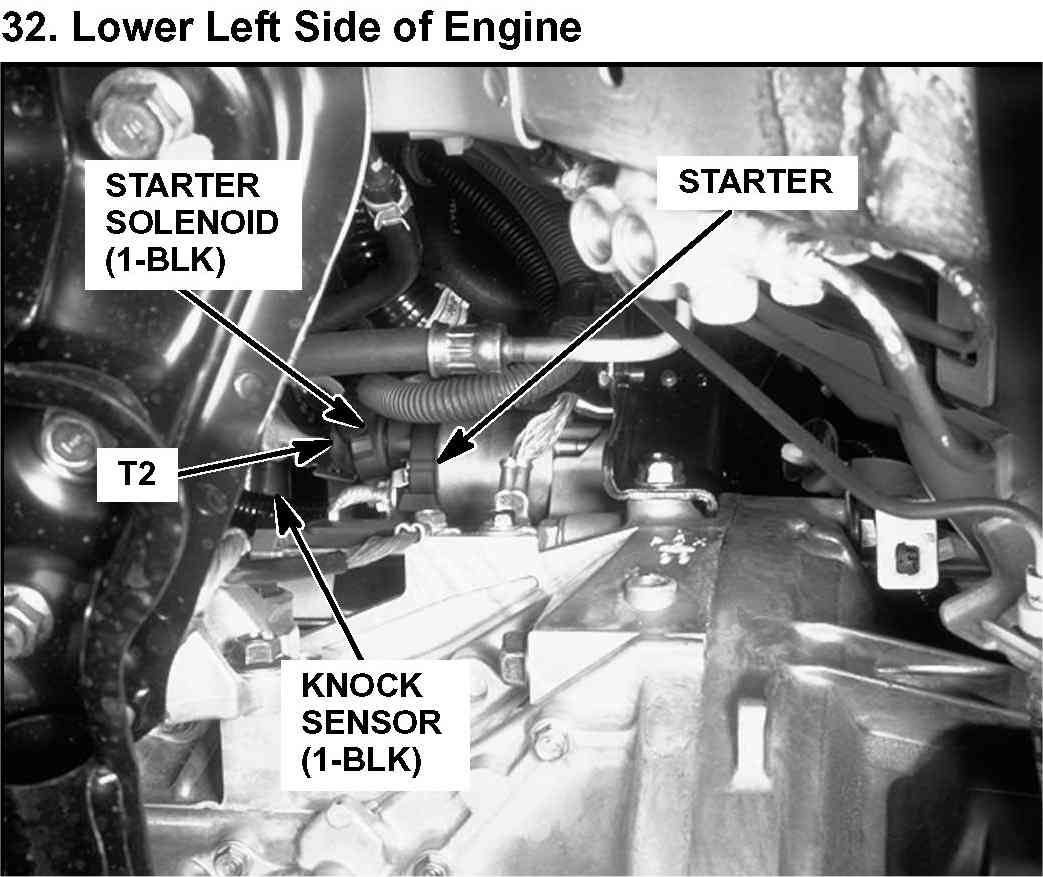 32. Lower Left Side of Engine

STARTER SOLENOID (1-BLK)

STARTER

T2

KNOCK SENSOR (1-BLK)