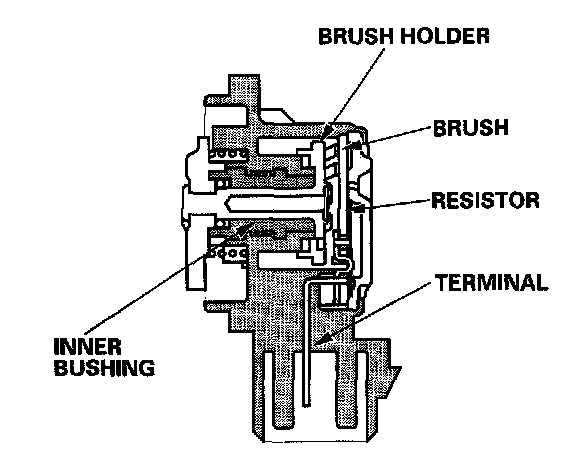 BRUSH HOLDER

BRUSH

RESISTOR

TERMINAL

INNER BUSHING