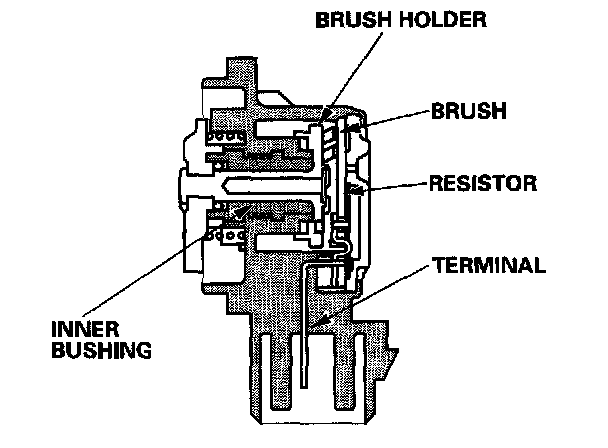 BRUSH HOLDER

BRUSH

RESISTOR

TERMINAL

INNER BUSHING