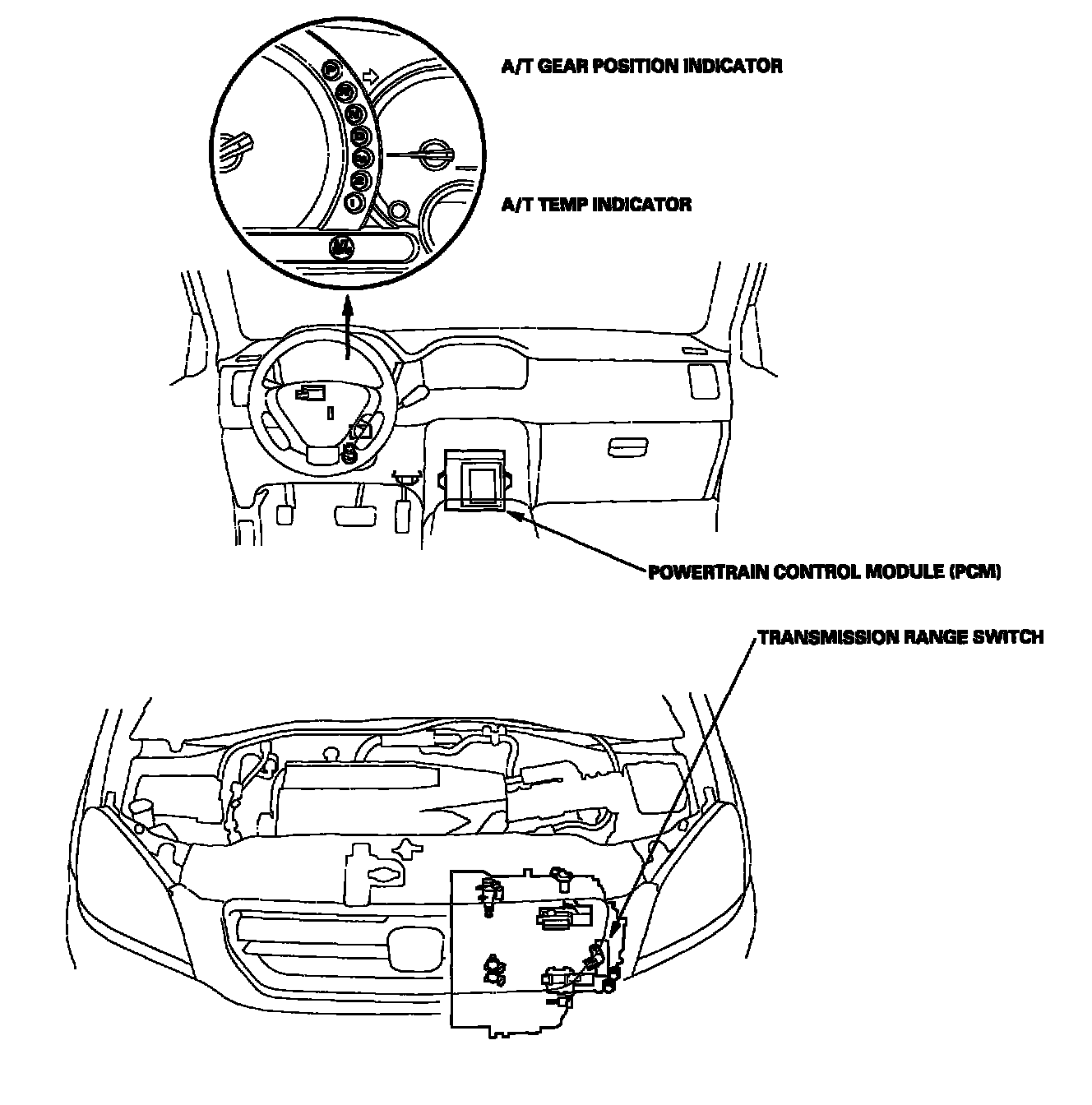 A/T GEAR POSITION INDICATOR

A/T TEMP INDICATOR

POWERTRAIN CONTROL MODULE (PCM)

TRANSMISSION RANGE SWITCH