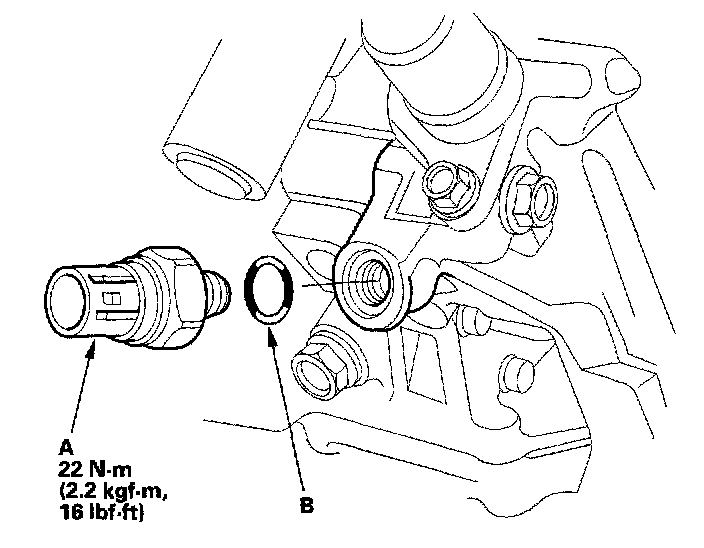 A
22 N·m
(2.2 kgf·m,
16 lbf·ft)

B