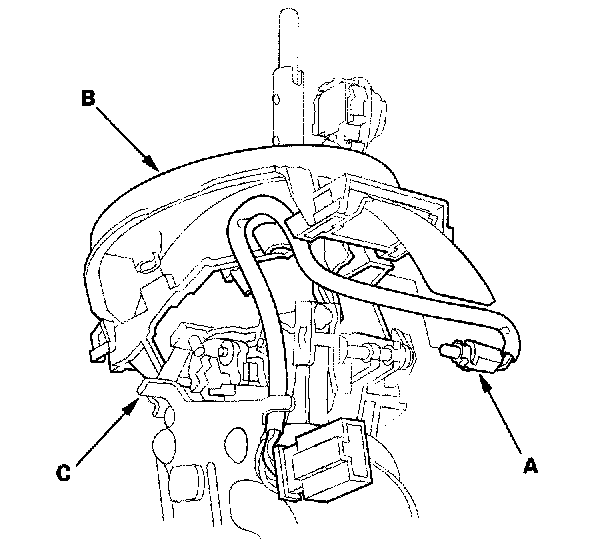 B

C

A