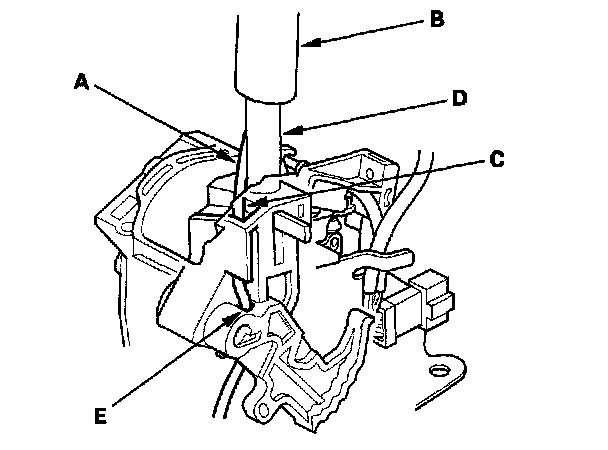 B
A
D
C
E