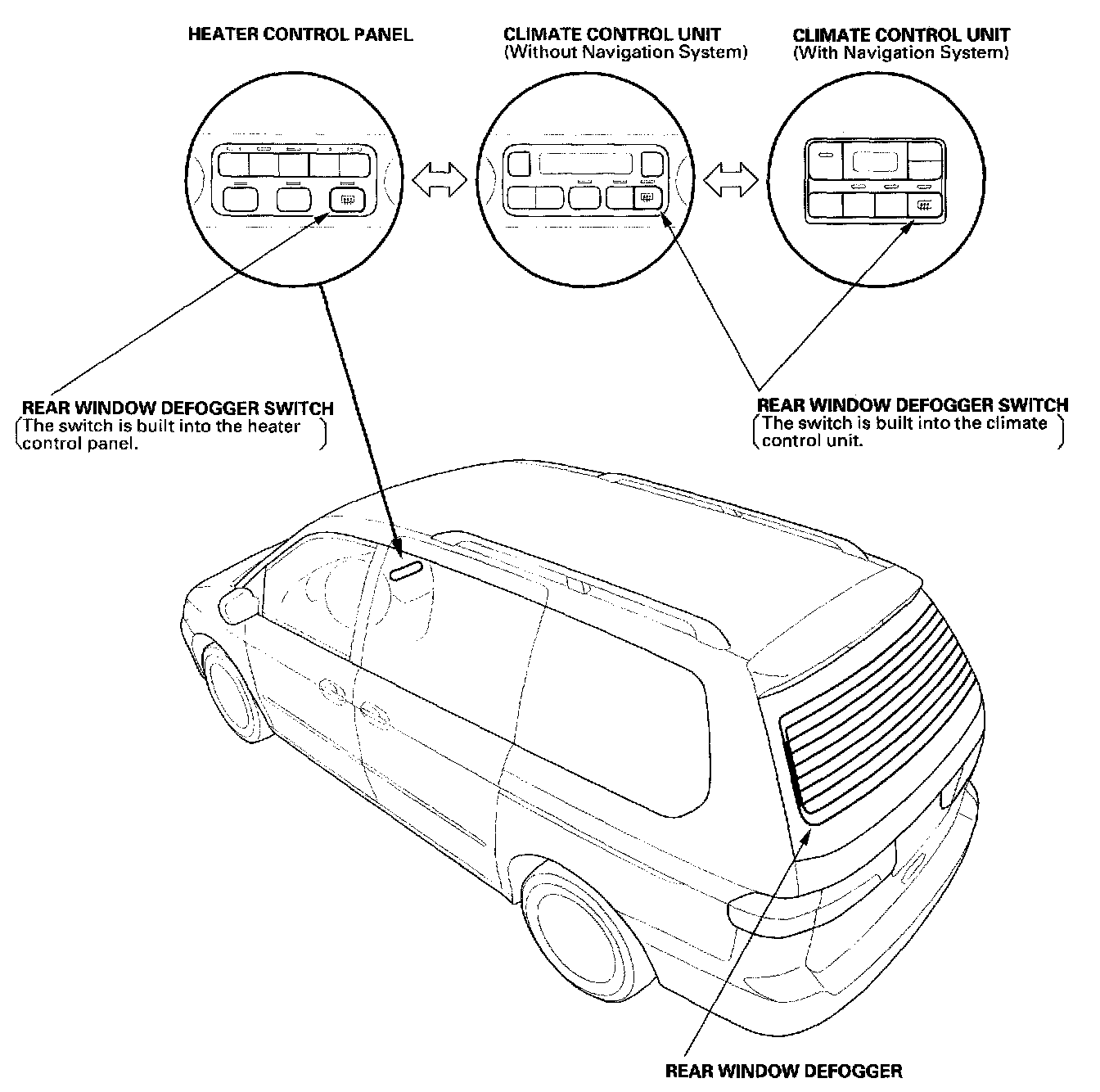 HEATER CONTROL PANEL

CLIMATE CONTROL UNIT
(Without Navigation System)

CLIMATE CONTROL UNIT
(With Navigation System)

REAR WINDOW DEFOGGER SWITCH
(The switch is built into the heater control panel.)

REAR WINDOW DEFOGGER SWITCH
(The switch is built into the climate control unit.)

REAR WINDOW DEFOGGER