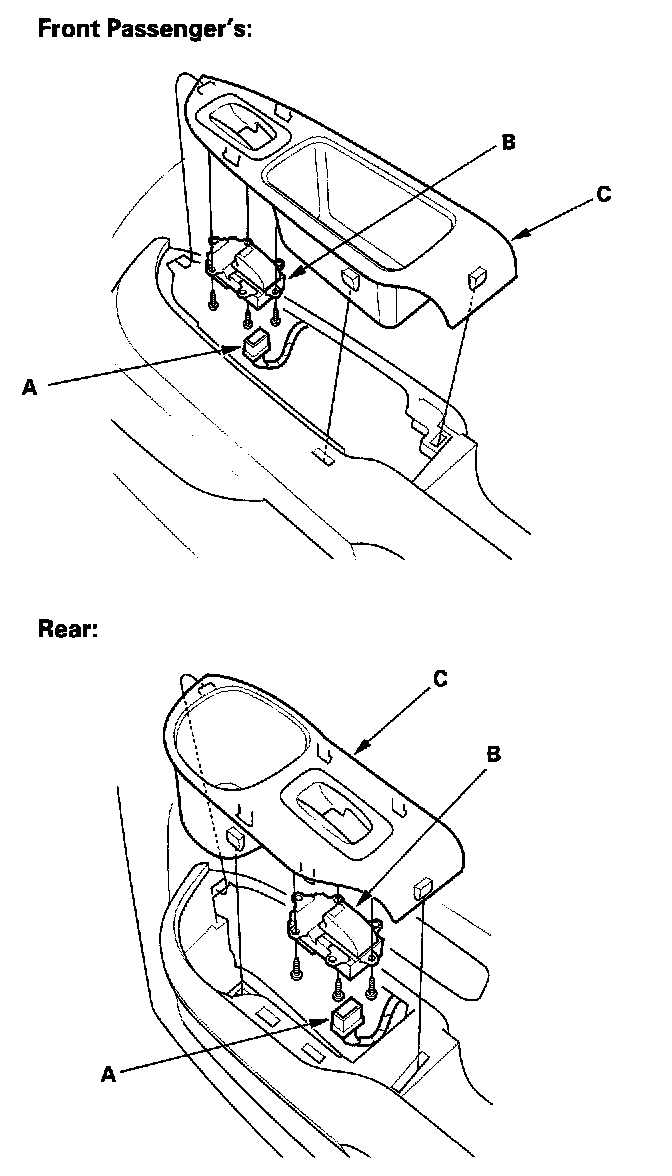 Front Passenger's:

B

C

A

Rear:

C

B

A