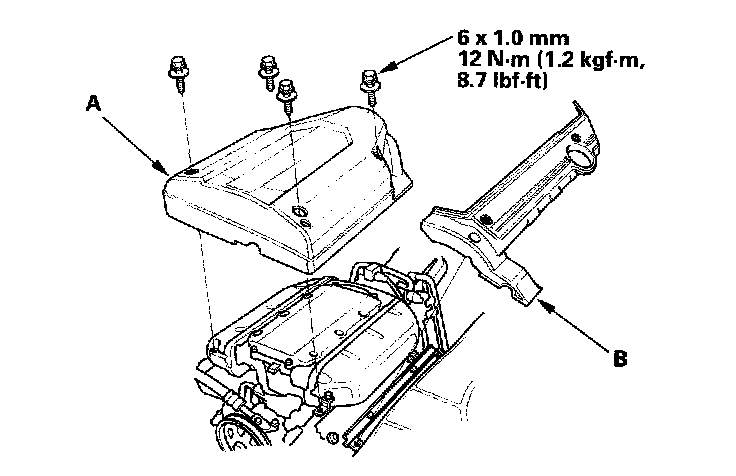 6 x 1.0 mm
12 N·m (1.2 kgf·m, 8.7 lbf·ft)

A

B