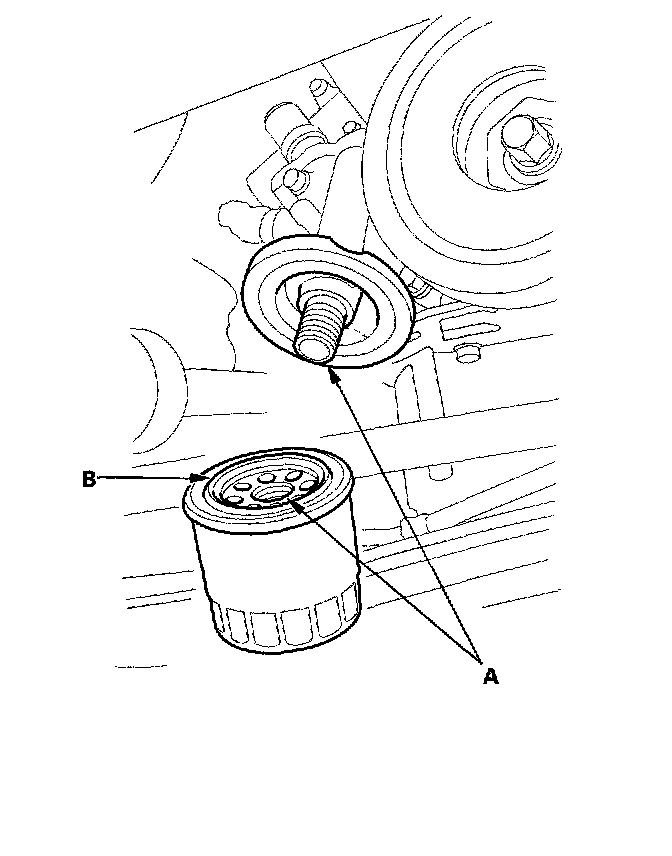 B

A