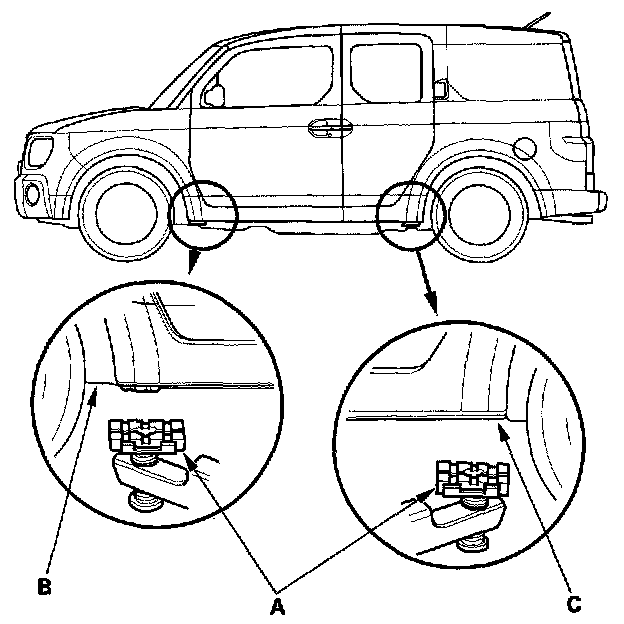 B

A

C