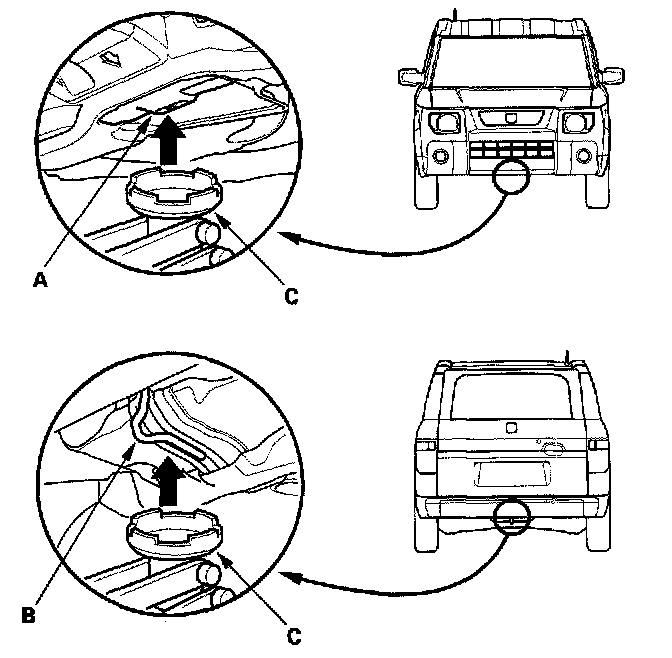 A

C

B

C