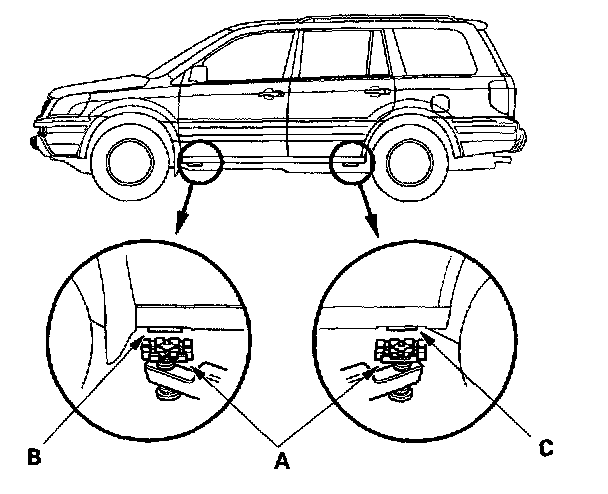 B
A
C