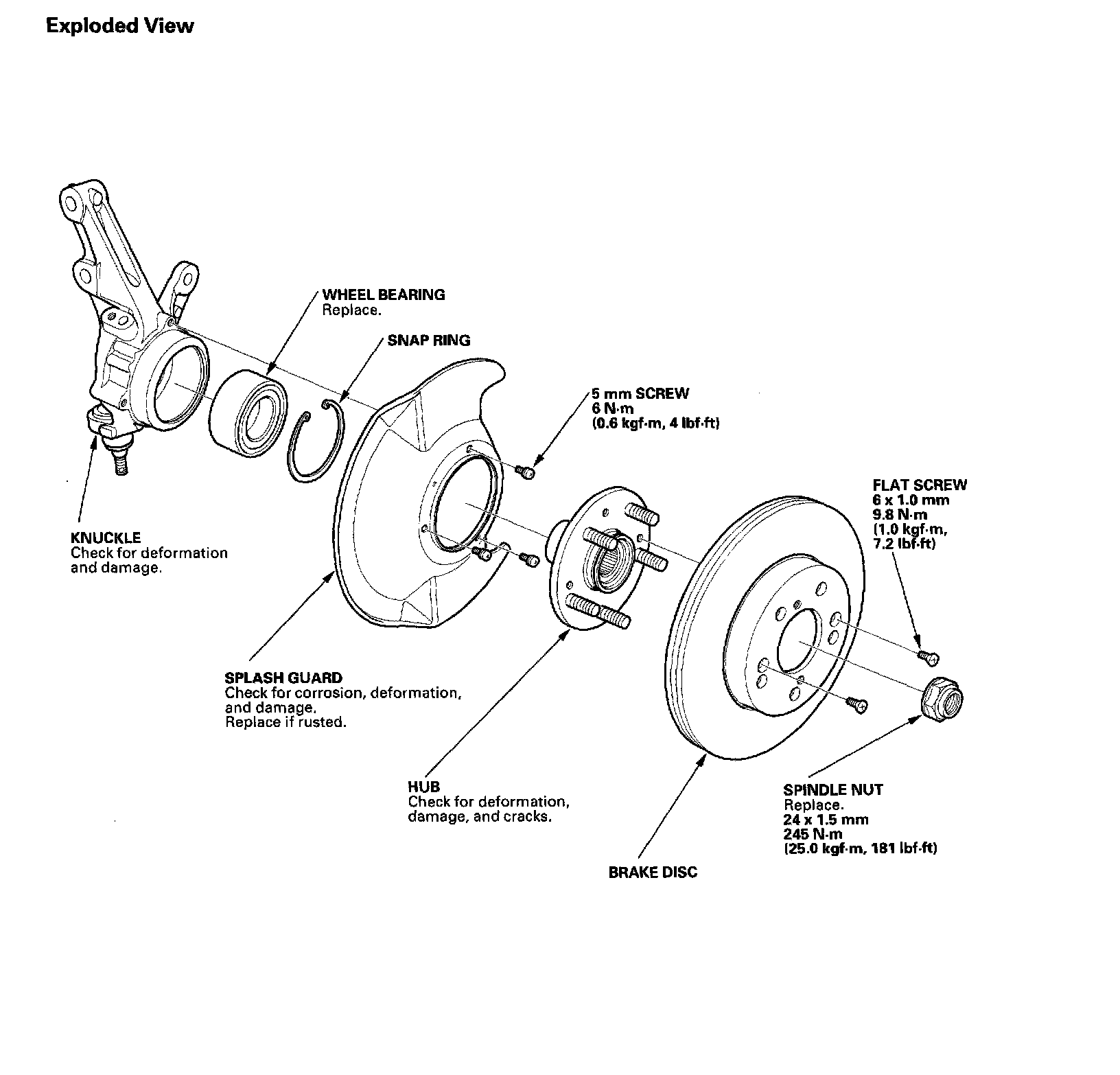 Exploded View

WHEEL BEARING
Replace.

SNAP RING

5 mm SCREW
6 N·m
(0.6 kgf·m, 4 lbf·ft)

FLAT SCREW
6 x 1.0 mm
9.8 N·m
(1.0 kgf·m,
7.2 lbf·ft)

KNUCKLE
Check for deformation and damage.

SPLASH GUARD
Check for corrosion, deformation, and damage.
Replace if rusted.

HUB
Check for deformation, damage, and cracks.

SPINDLE NUT
Replace.
24 x 1.5 mm
245 N·m
(25.0 kgf·m, 181 lbf·ft)

BRAKE DISC