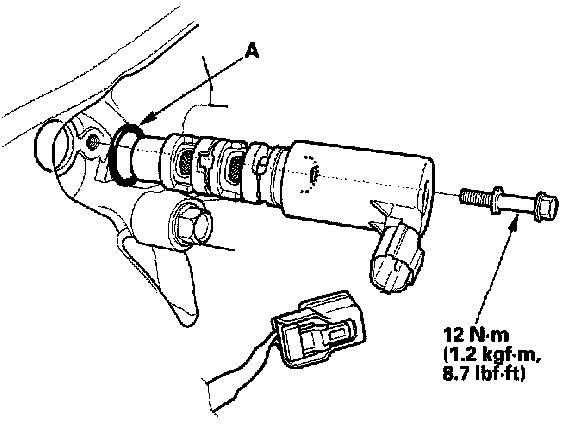 A

12 N·m
(1.2 kgf·m,
8.7 lbf·ft)