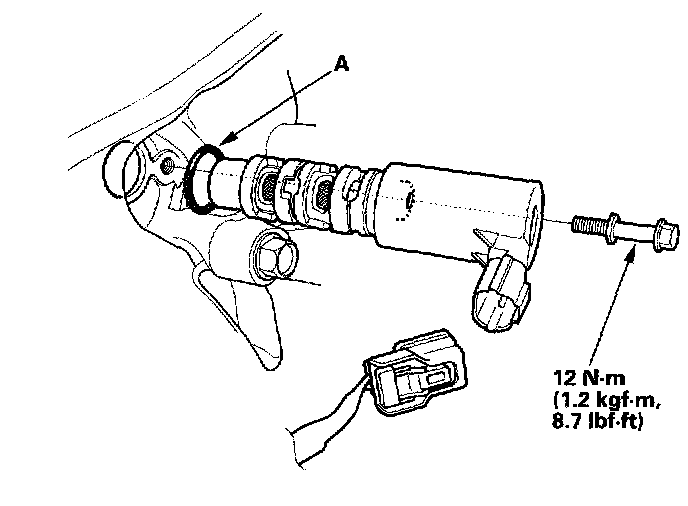 A

12 N·m
(1.2 kgf·m,
8.7 lbf·ft)