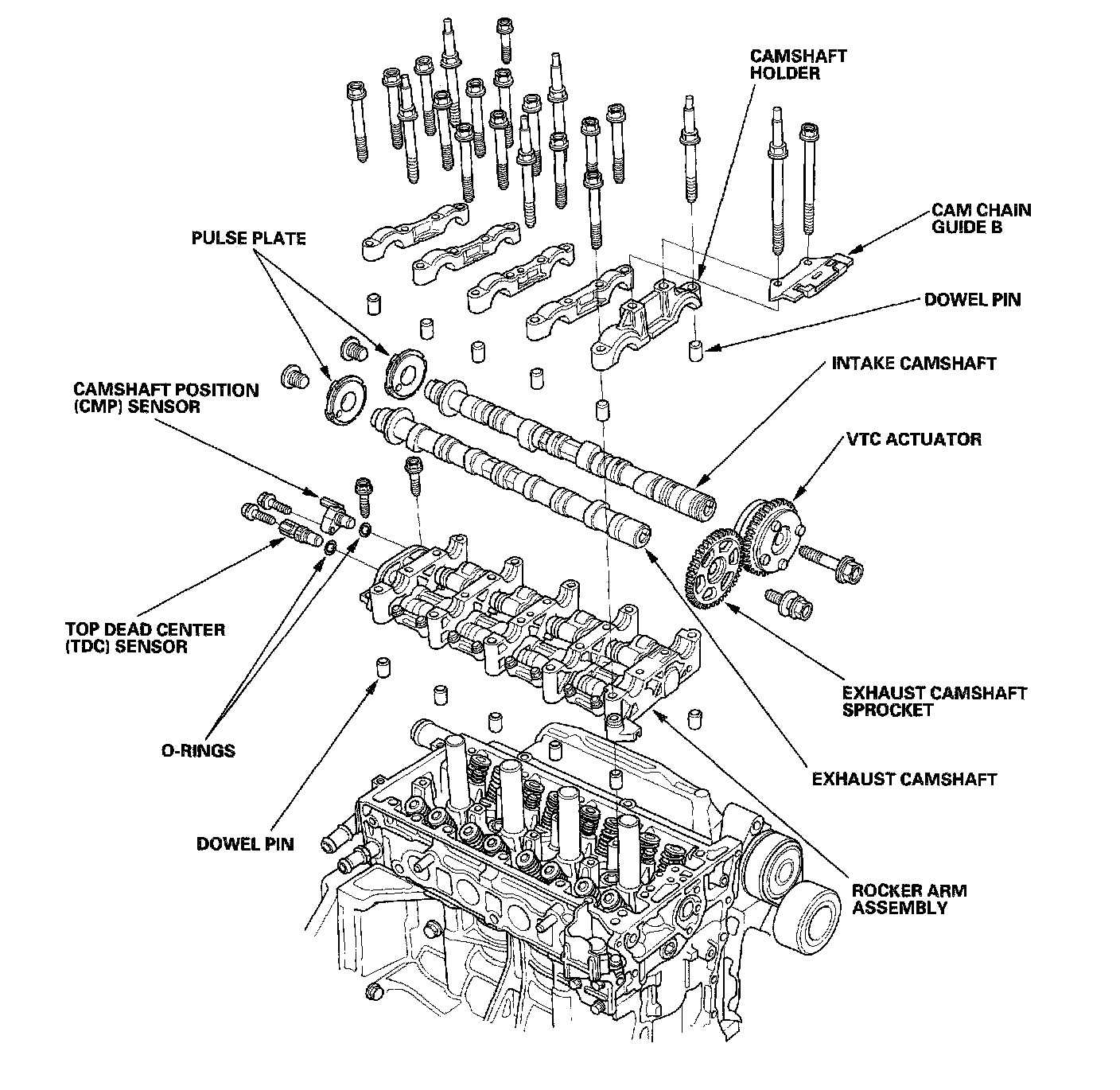 CAMSHAFT HOLDER

CAM CHAIN GUIDE B

PULSE PLATE

DOWEL PIN

INTAKE CAMSHAFT

CAMSHAFT POSITION (CMP) SENSOR

VTC ACTUATOR

TOP DEAD CENTER (TDC) SENSOR

EXHAUST CAMSHAFT SPROCKET

O-RINGS

EXHAUST CAMSHAFT

DOWEL PIN

ROCKER ARM ASSEMBLY