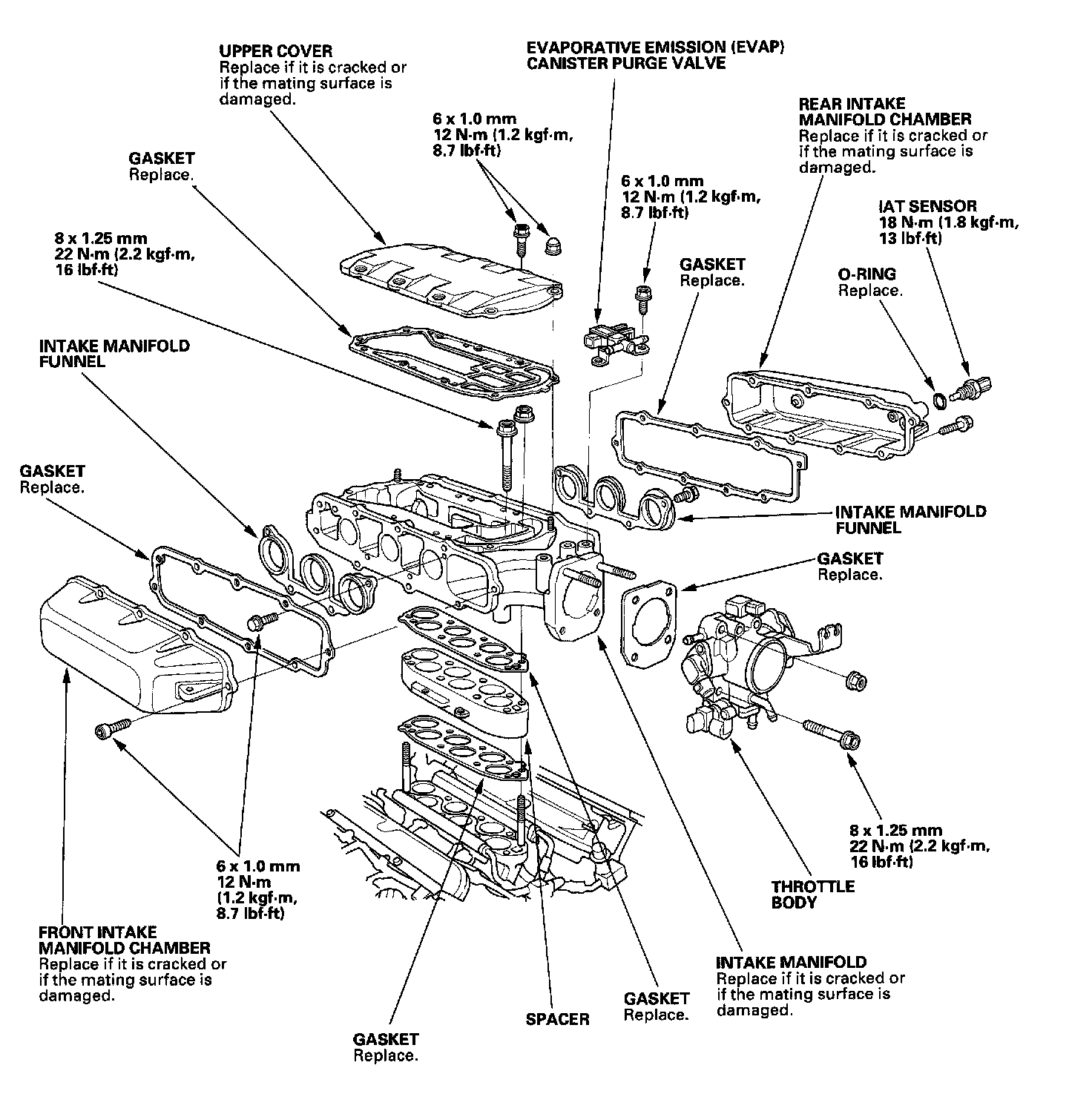 UPPER COVER
Replace if it is cracked or if the mating surface is damaged.

EVAPORATIVE EMISSION (EVAP) CANISTER PURGE VALVE

6 x 1.0 mm
12 N·m (1.2 kgf·m, 8.7 lbf·ft)

REAR INTAKE MANIFOLD CHAMBER
Replace if it is cracked or if the mating surface is damaged.

GASKET
Replace.

6 x 1.0 mm
12 N·m (1.2 kgf·m, 8.7 lbf·ft)

IAT SENSOR
18 N·m (1.8 kgf·m, 13 lbf·ft)

8 x 1.25 mm
22 N·m (2.2 kgf·m, 16 lbf·ft)

GASKET
Replace.

O-RING
Replace.

INTAKE MANIFOLD FUNNEL

GASKET
Replace.

INTAKE MANIFOLD FUNNEL

GASKET
Replace.

8 x 1.25 mm
22 N·m (2.2 kgf·m, 16 lbf·ft)

6 x 1.0 mm
12 N·m
(1.2 kgf·m, 8.7 lbf·ft)

THROTTLE BODY

FRONT INTAKE MANIFOLD CHAMBER
Replace if it is cracked or if the mating surface is damaged.

INTAKE MANIFOLD
Replace if it is cracked or if the mating surface is damaged.

GASKET
Replace.

SPACER

GASKET
Replace.