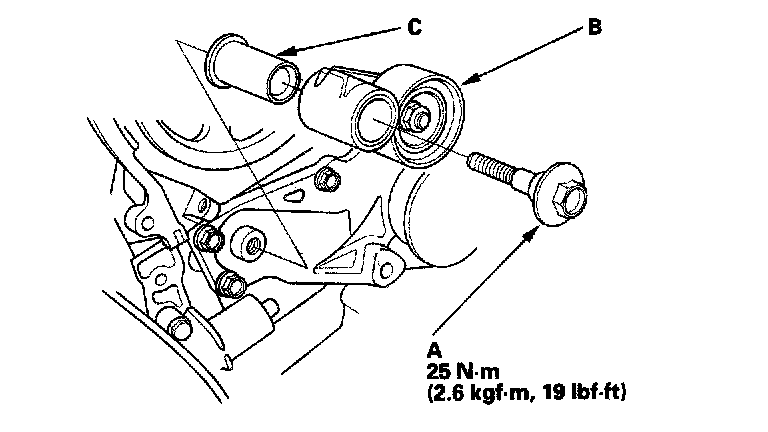 C

B

A
25 N·m
(2.6 kgf·m, 19 lbf·ft)