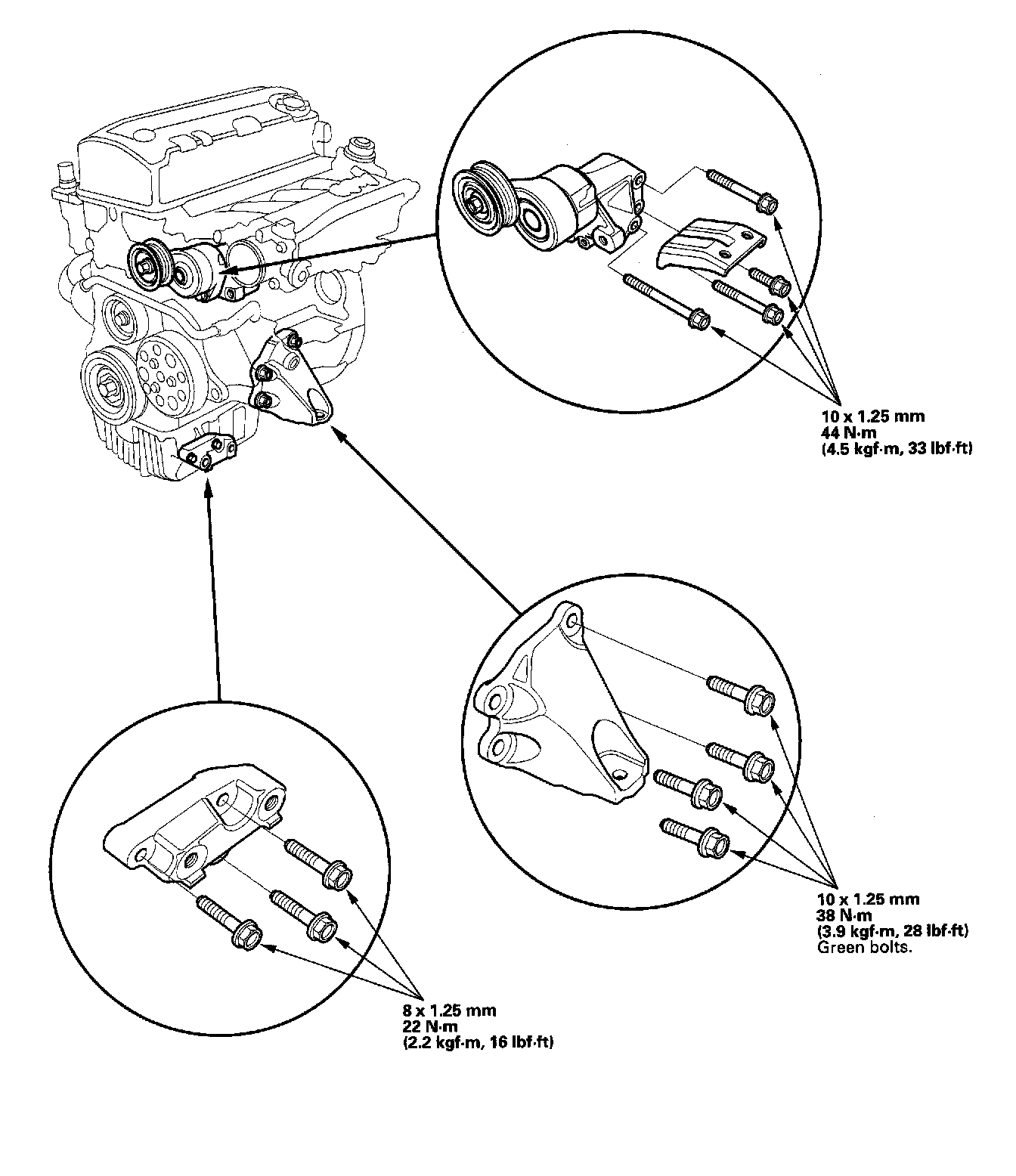 10 x 1.25 mm
44 N·m
(4.5 kgf·m, 33 lbf·ft)

10 x 1.25 mm
38 N·m
(3.9 kgf·m, 28 lbf·ft)
Green bolts.

8 x 1.25 mm
22 N·m
(2.2 kgf·m, 16 lbf·ft)