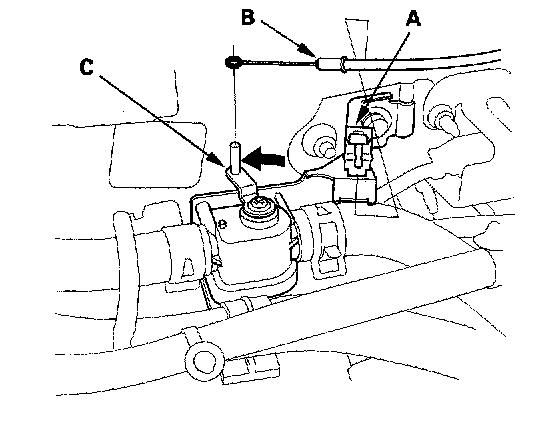 B
A
C