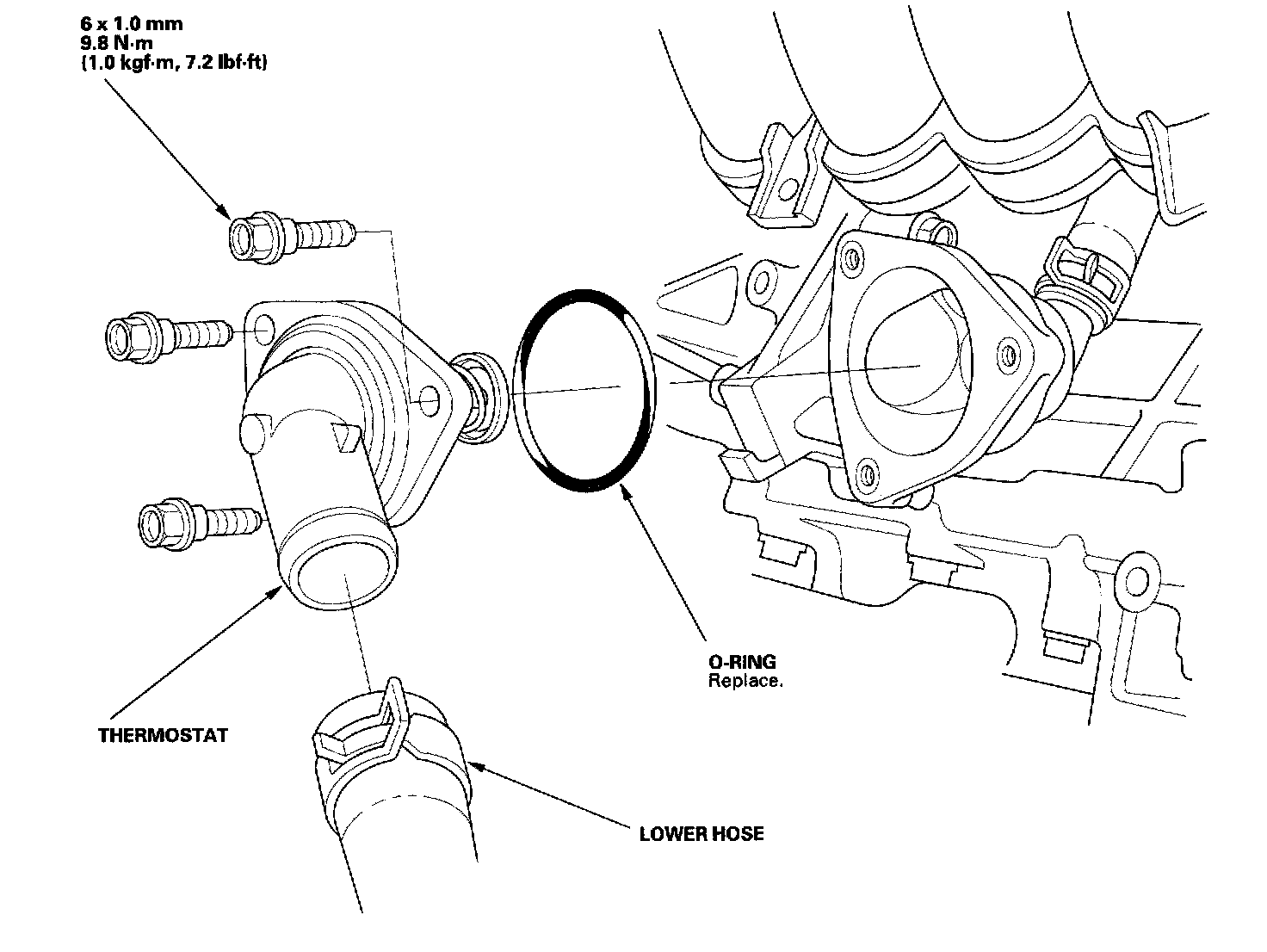 6 x 1.0 mm
9.8 N·m
(1.0 kgf·m, 7.2 lbf·ft)

O-RING
Replace.

THERMOSTAT

LOWER HOSE