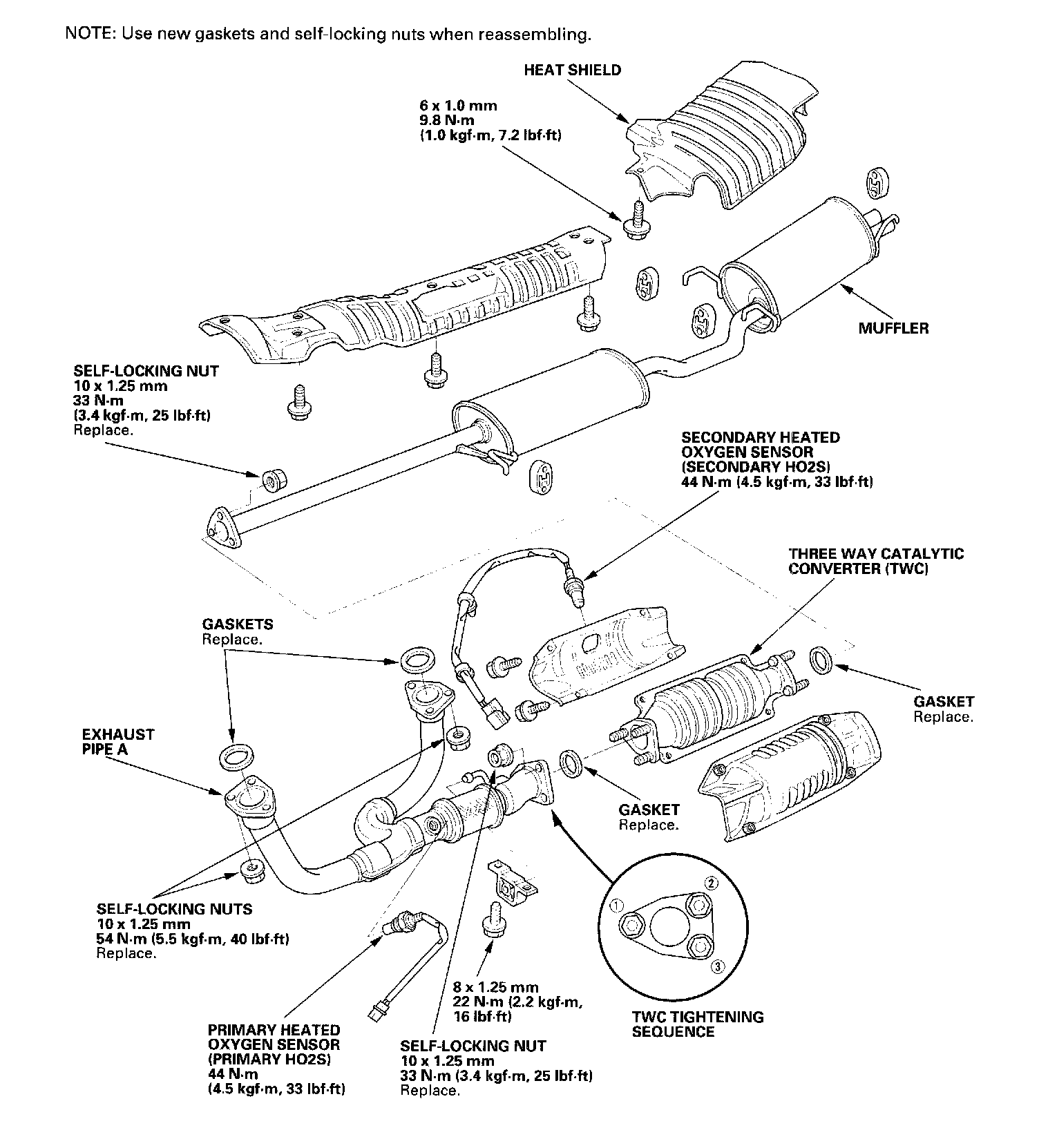 NOTE: Use new gaskets and self-locking nuts when reassembling.

HEAT SHIELD

6 x 1.0 mm
9.8 N·m
(1.0 kgf·m, 7.2 lbf·ft)

MUFFLER

SELF-LOCKING NUT
10 x 1.25 mm
33 N·m
(3.4 kgf·m, 25 lbf·ft)
Replace.

SECONDARY HEATED
OXYGEN SENSOR
(SECONDARY HO2S)
44 N·m (4.5 kgf·m, 33 lbf·ft)

THREE WAY CATALYTIC
CONVERTER (TWC)

GASKETS
Replace.

GASKET
Replace.

EXHAUST
PIPE A

GASKET
Replace.

SELF-LOCKING NUTS
10 x 1.25 mm
54 N·m (5.5 kgf·m, 40 lbf·ft)
Replace.

1
2
3

8 x 1.25 mm
22 N·m (2.2 kgf·m,
16 lbf·ft)

TWC TIGHTENING
SEQUENCE

PRIMARY HEATED
OXYGEN SENSOR
(PRIMARY HO2S)
44 N·m
(4.5 kgf·m, 33 lbf·ft)

SELF-LOCKING NUT
10 x 1.25 mm
33 N·m (3.4 kgf·m, 25 lbf·ft)
Replace.