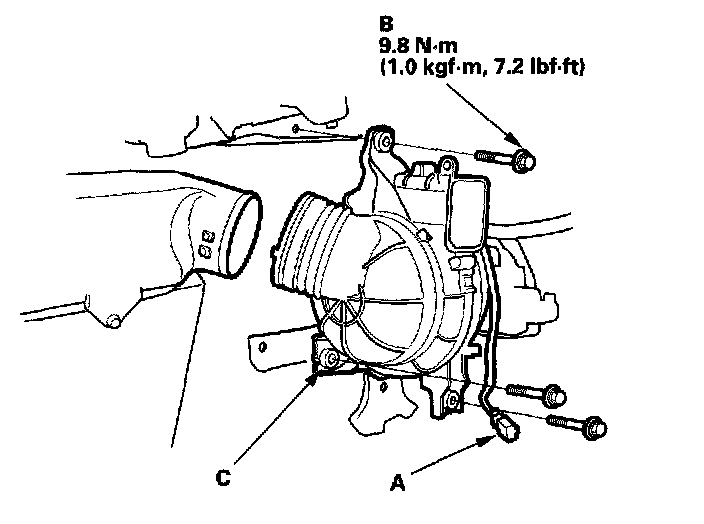 B
9.8 N·m
(1.0 kgf·m, 7.2 lbf·ft)

C

A