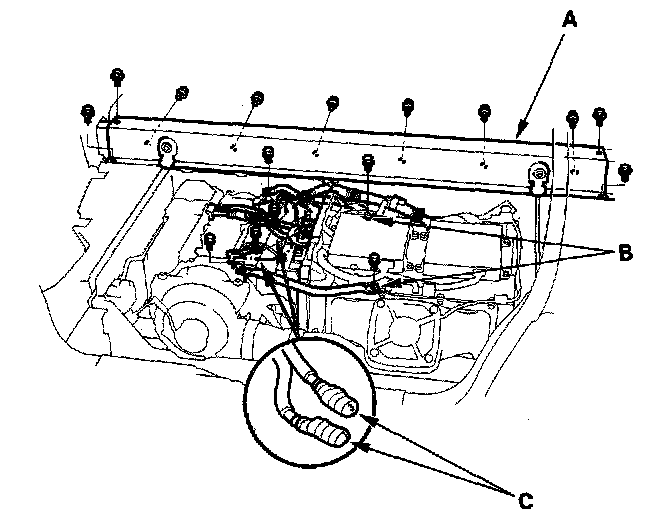 A

B

C