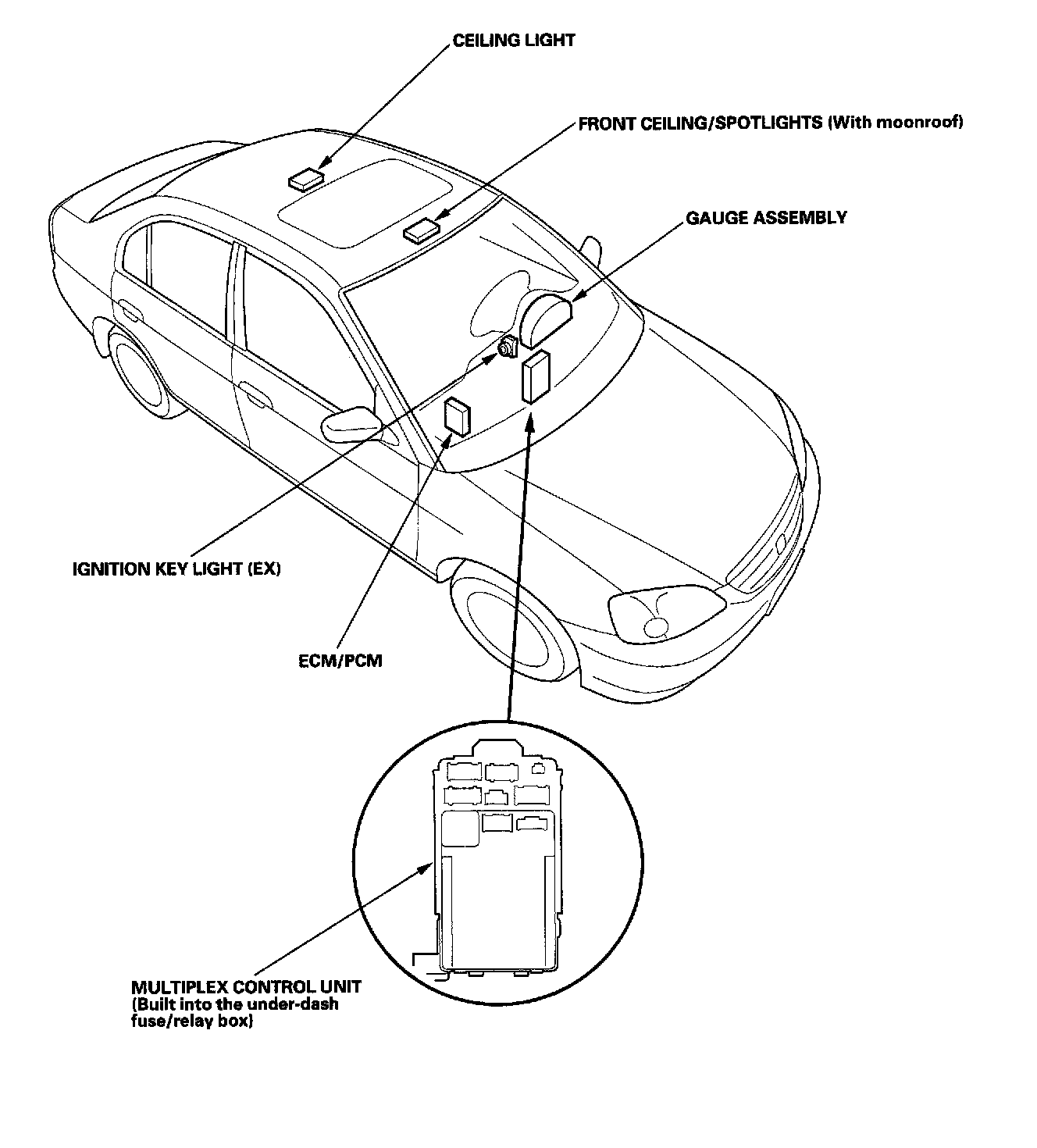 CEILING LIGHT

FRONT CEILING/SPOTLIGHTS (With moonroof)

GAUGE ASSEMBLY

IGNITION KEY LIGHT (EX)

ECM/PCM

MULTIPLEX CONTROL UNIT
(Built into the under-dash fuse/relay box)