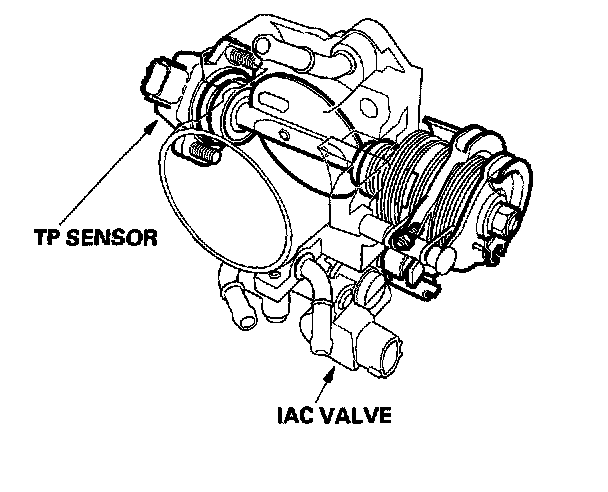 TP SENSOR

IAC VALVE