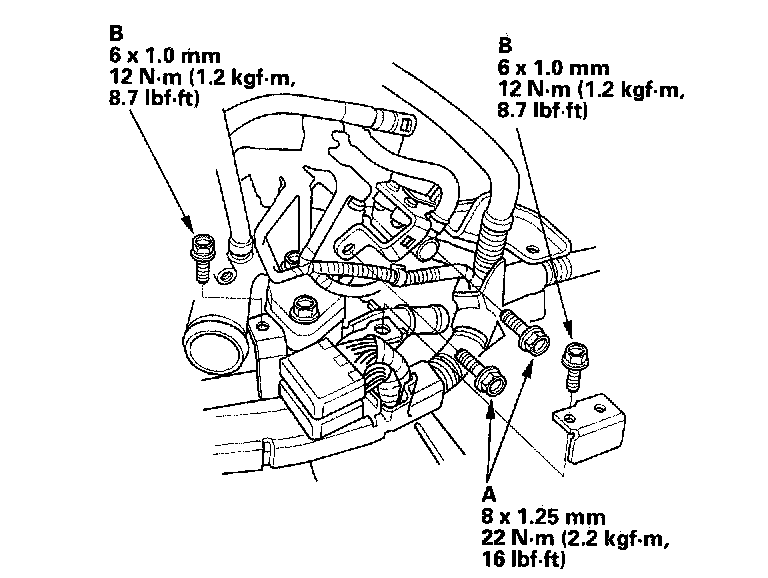 B
6 x 1.0 mm
12 N·m (1.2 kgf·m, 8.7 lbf·ft)

B
6 x 1.0 mm
12 N·m (1.2 kgf·m, 8.7 lbf·ft)

A
8 x 1.25 mm
22 N·m (2.2 kgf·m, 16 lbf·ft)