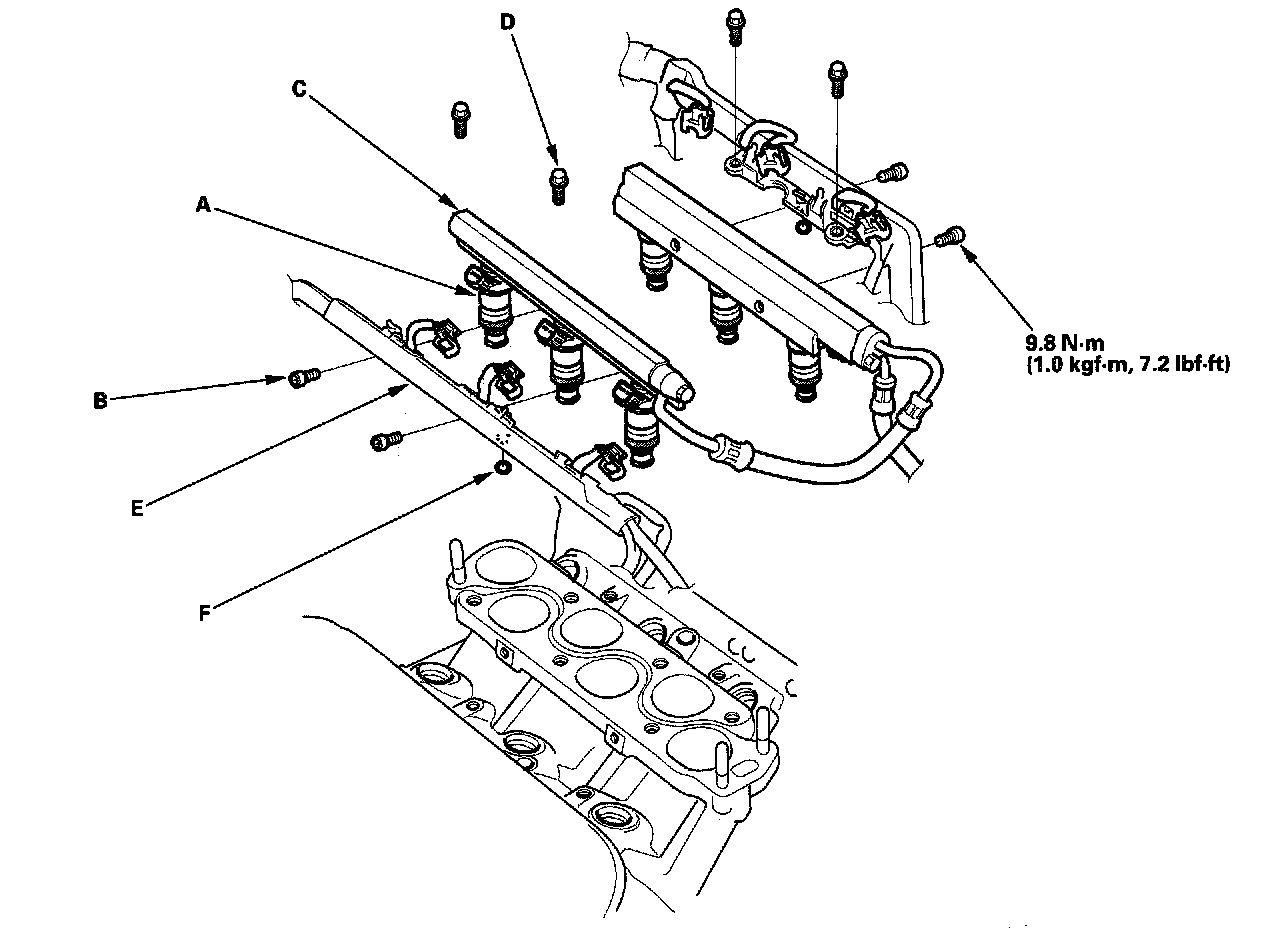 D

C

A

B

E

F

9.8 N·m
(1.0 kgf·m, 7.2 lbf·ft)