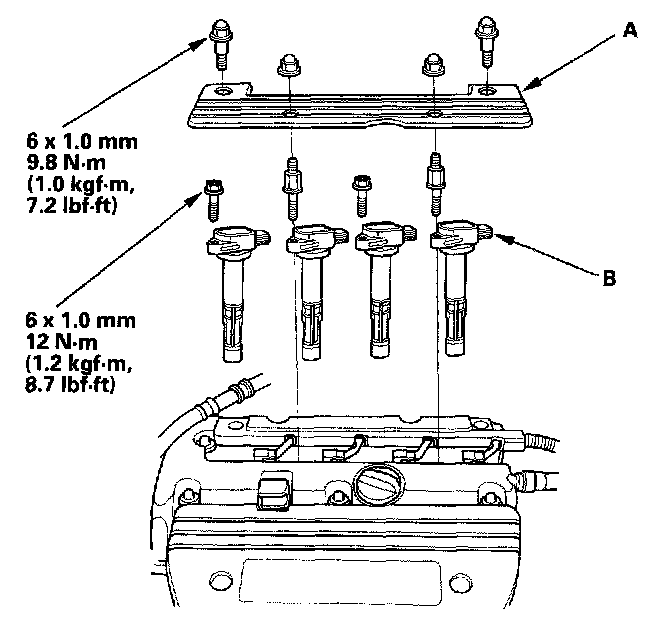 A

6 x 1.0 mm
9.8 N·m
(1.0 kgf·m,
7.2 lbf·ft)

B

6 x 1.0 mm
12 N·m
(1.2 kgf·m,
8.7 lbf·ft)