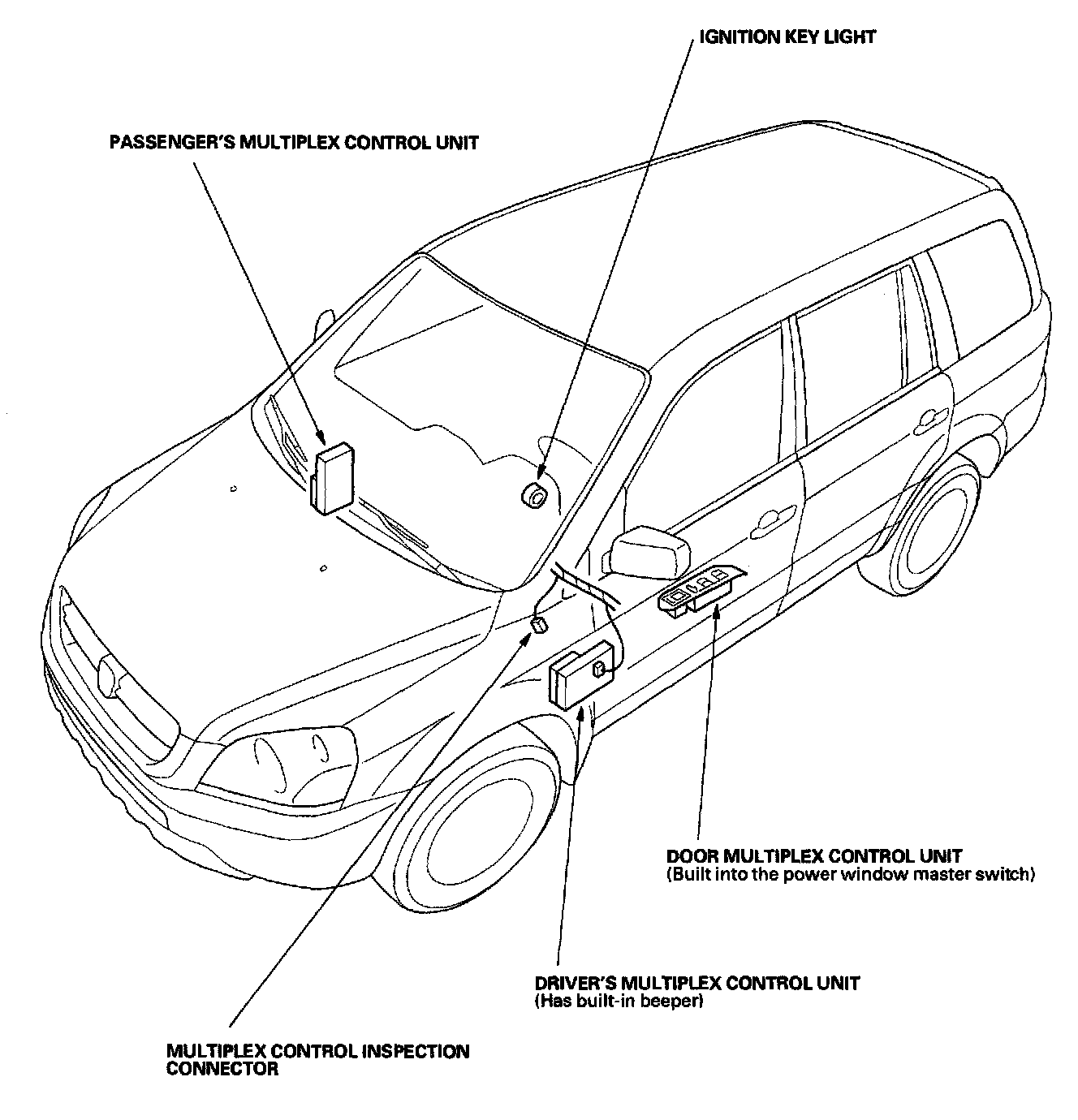 IGNITION KEY LIGHT

PASSENGER'S MULTIPLEX CONTROL UNIT

DOOR MULTIPLEX CONTROL UNIT
(Built into the power window master switch)

DRIVER'S MULTIPLEX CONTROL UNIT
(Has built-in beeper)

MULTIPLEX CONTROL INSPECTION CONNECTOR