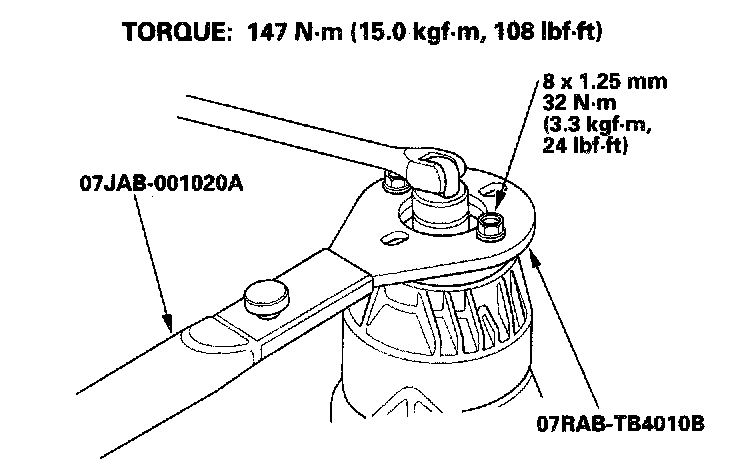 TORQUE: 147 N·m (15.0 kgf·m, 108 lbf·ft)

8 x 1.25 mm
32 N·m
(3.3 kgf·m,
24 lbf·ft)

07JAB-001020A

07RAB-TB4010B