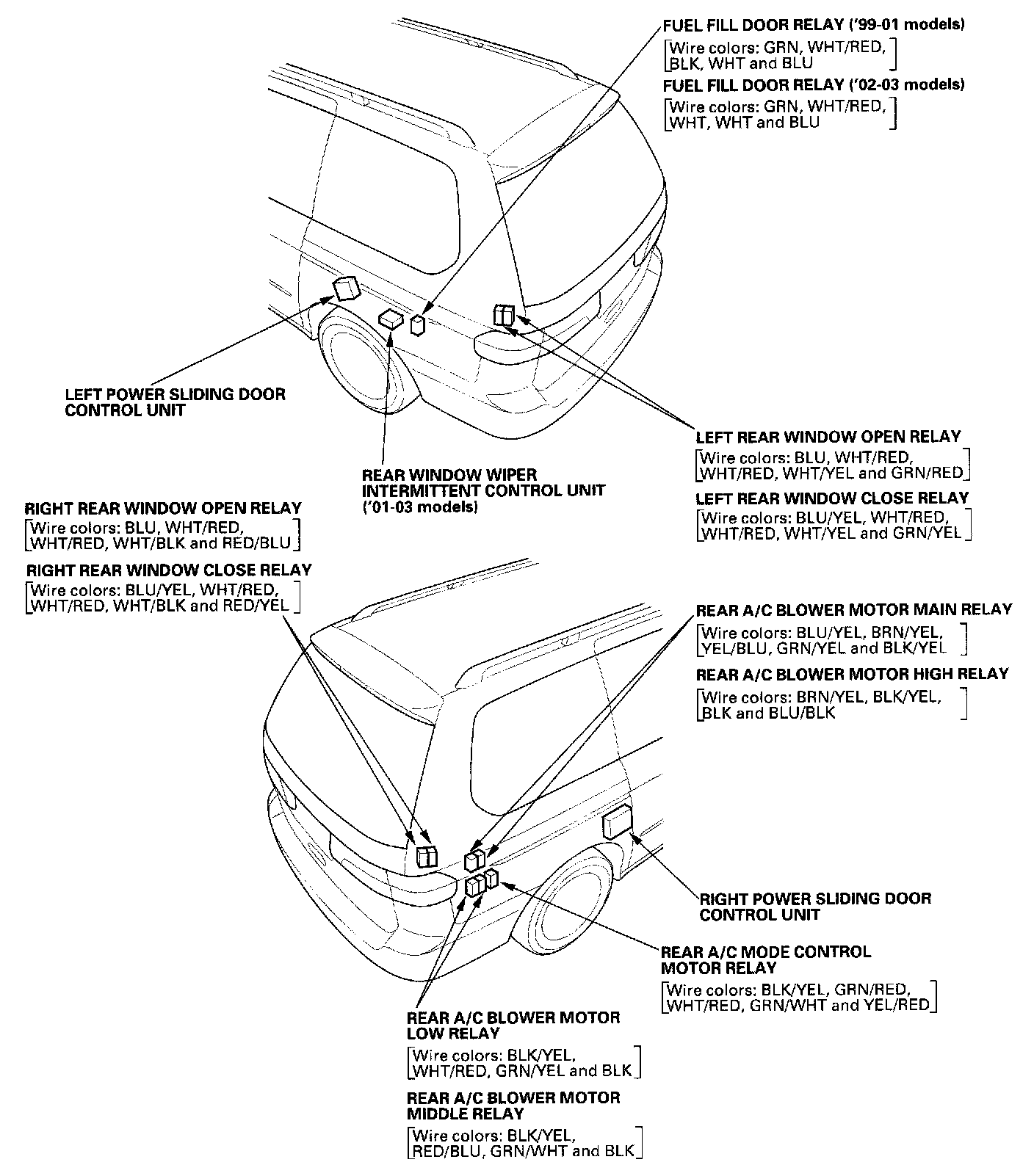 FUEL FILL DOOR RELAY ('99-01 models)
[Wire colors: GRN, WHT/RED, BLK, WHT and BLU]

FUEL FILL DOOR RELAY ('02-03 models)
[Wire colors: GRN, WHT/RED, WHT, WHT and BLU]

LEFT POWER SLIDING DOOR CONTROL UNIT

REAR WINDOW WIPER INTERMITTENT CONTROL UNIT ('01-03 models)

LEFT REAR WINDOW OPEN RELAY
[Wire colors: BLU, WHT/RED, WHT/RED, WHT/YEL and GRN/RED]

LEFT REAR WINDOW CLOSE RELAY
[Wire colors: BLU/YEL, WHT/RED, WHT/RED, WHT/YEL and GRN/YEL]

RIGHT REAR WINDOW OPEN RELAY
[Wire colors: BLU, WHT/RED, WHT/RED, WHT/BLK and RED/BLU]

RIGHT REAR WINDOW CLOSE RELAY
[Wire colors: BLU/YEL, WHT/RED, WHT/RED, WHT/BLK and RED/YEL]

REAR A/C BLOWER MOTOR MAIN RELAY
[Wire colors: BLU/YEL, BRN/YEL, YEL/BLU, GRN/YEL and BLK/YEL]

REAR A/C BLOWER MOTOR HIGH RELAY
[Wire colors: BRN/YEL, BLK/YEL, BLK and BLU/BLK]

RIGHT POWER SLIDING DOOR CONTROL UNIT

REAR A/C MODE CONTROL MOTOR RELAY
[Wire colors: BLK/YEL, GRN/RED, WHT/RED, GRN/WHT and YEL/RED]

REAR A/C BLOWER MOTOR LOW RELAY
[Wire colors: BLK/YEL, WHT/RED, GRN/YEL and BLK]

REAR A/C BLOWER MOTOR MIDDLE RELAY
[Wire colors: BLK/YEL, RED/BLU, GRN/WHT and BLK]