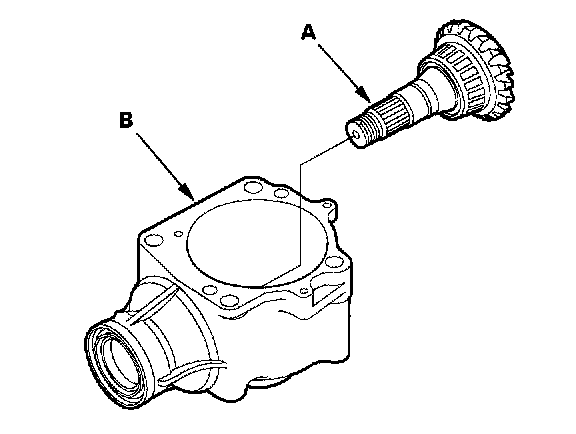 A

B